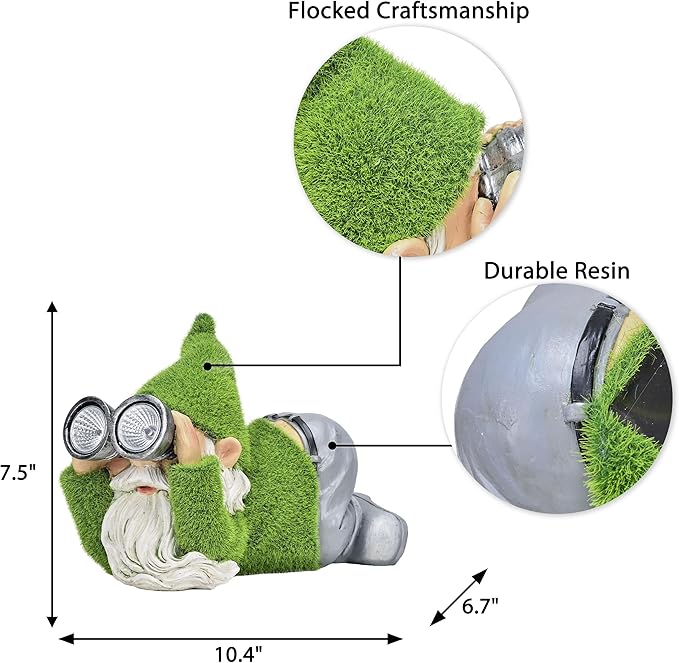 Flocked Craftsmanship

Durable Resin

7.5"

6.7"

10.4"