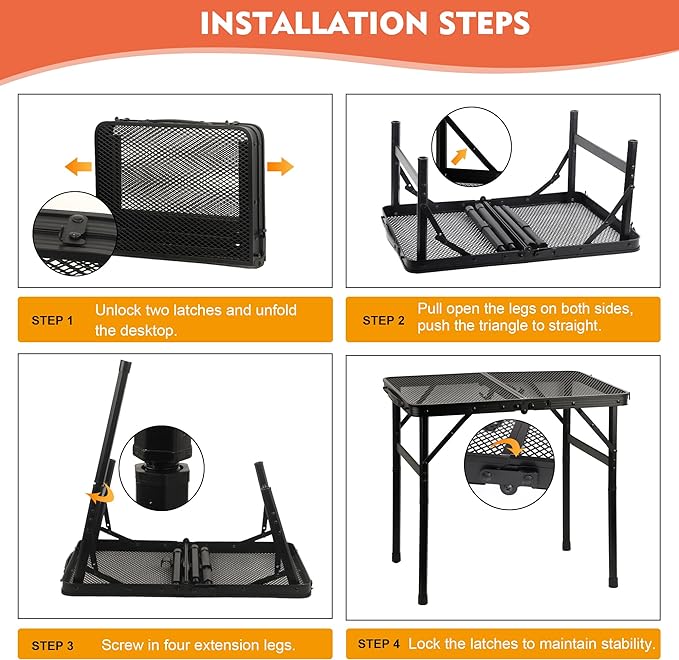 INSTALLATION STEPS

STEP 1 Unlock two latches and unfold the desktop.

STEP 2 Pull open the legs on both sides, push the triangle to straight.

STEP 3 Screw in four extension legs.

STEP 4 Lock the latches to maintain stability.