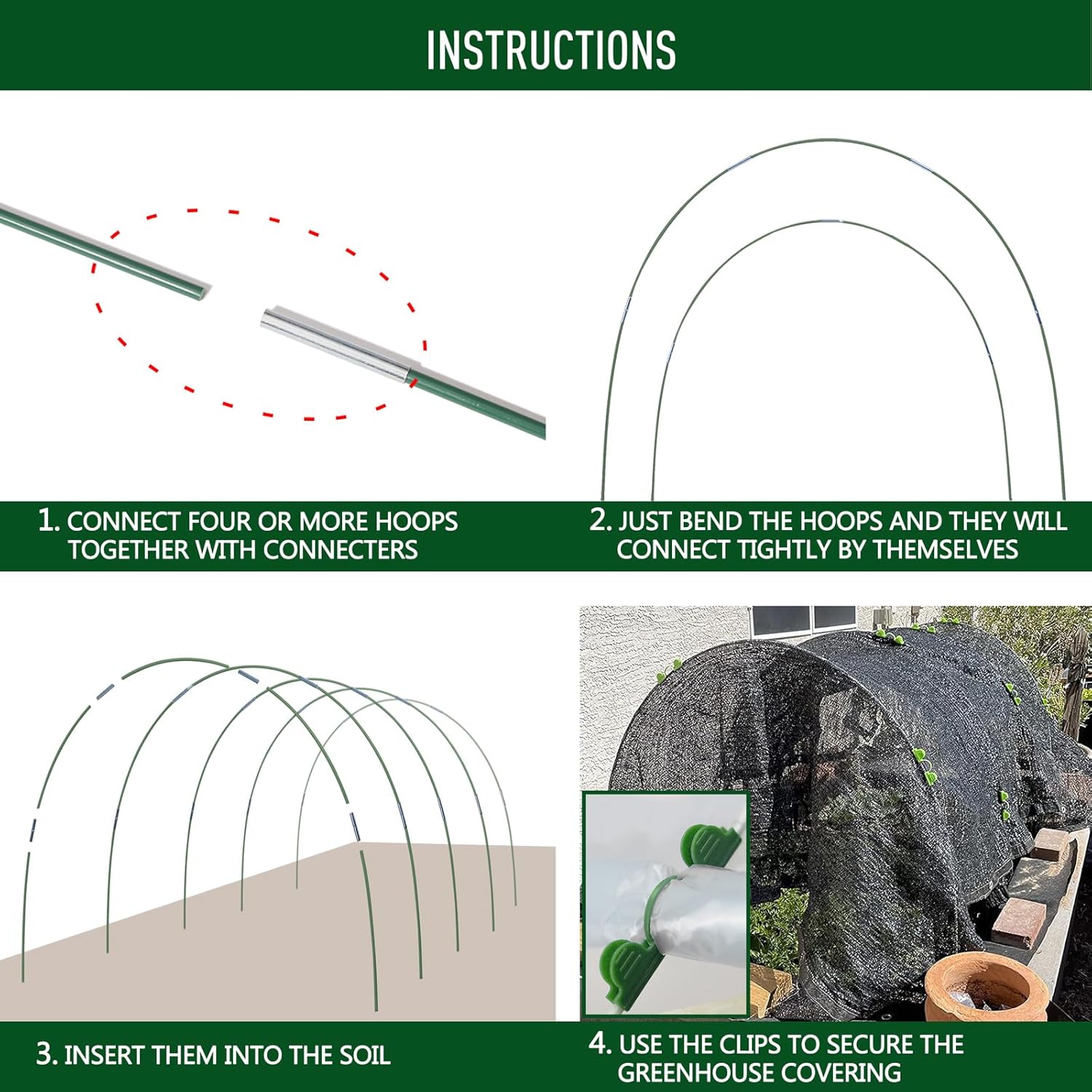 INSTRUCTIONS

1. CONNECT FOUR OR MORE HOOPS TOGETHER WITH CONNECTERS

2. JUST BEND THE HOOPS AND THEY WILL CONNECT TIGHTLY BY THEMSELVES

3. INSERT THEM INTO THE SOIL

4. USE THE CLIPS TO SECURE THE GREENHOUSE COVERING