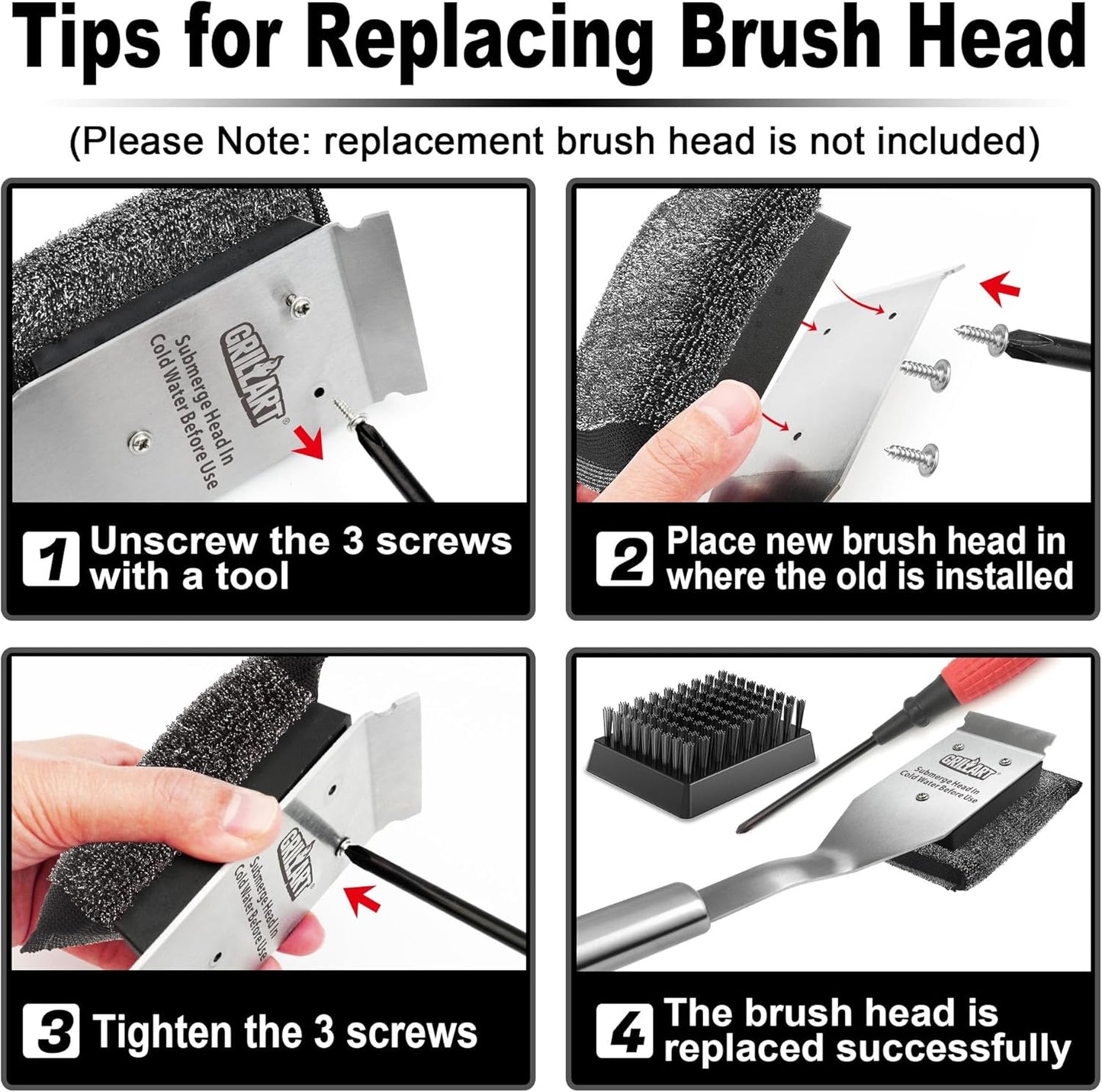 Tips for Replacing Brush Head

(Please Note: replacement brush head is not included)

GRILLART®
Submerge Head In Cold Water Before Use

1 Unscrew the 3 screws with a tool

2 Place new brush head in where the old is installed

GRILLART
Submerge Head In Cold Water Before Use

3 Tighten the 3 screws

GRILLART®
Submerge Head In Cold Water Before Use

4 The brush head is replaced successfully