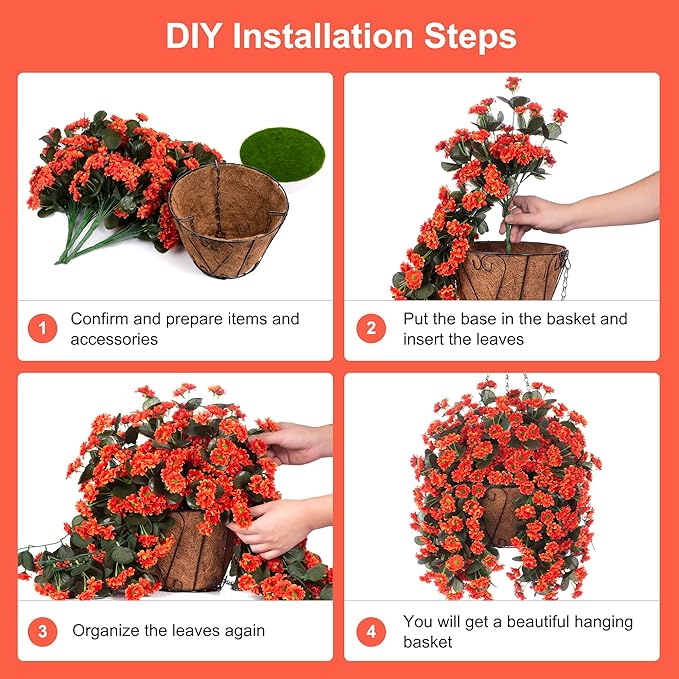 DIY Installation Steps

1 Confirm and prepare items and accessories

2 Put the base in the basket and insert the leaves

3 Organize the leaves again

4 You will get a beautiful hanging basket