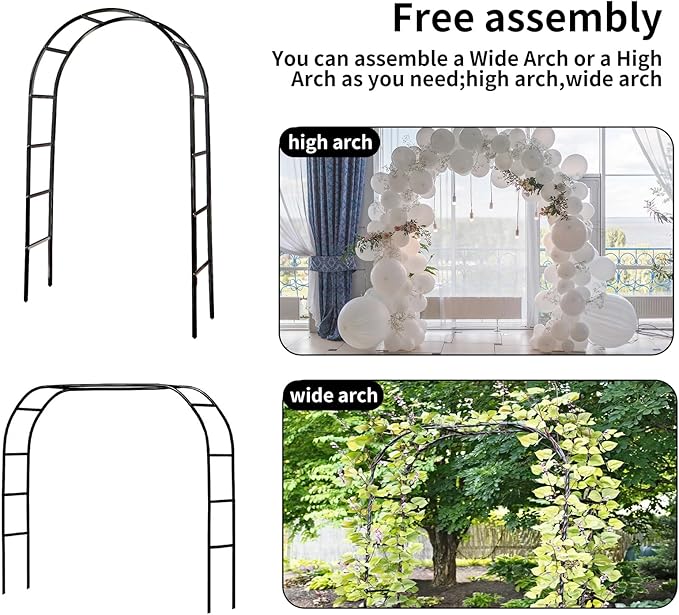 Free assembly

You can assemble a Wide Arch or a High Arch as you need;high arch,wide arch

high arch

wide arch