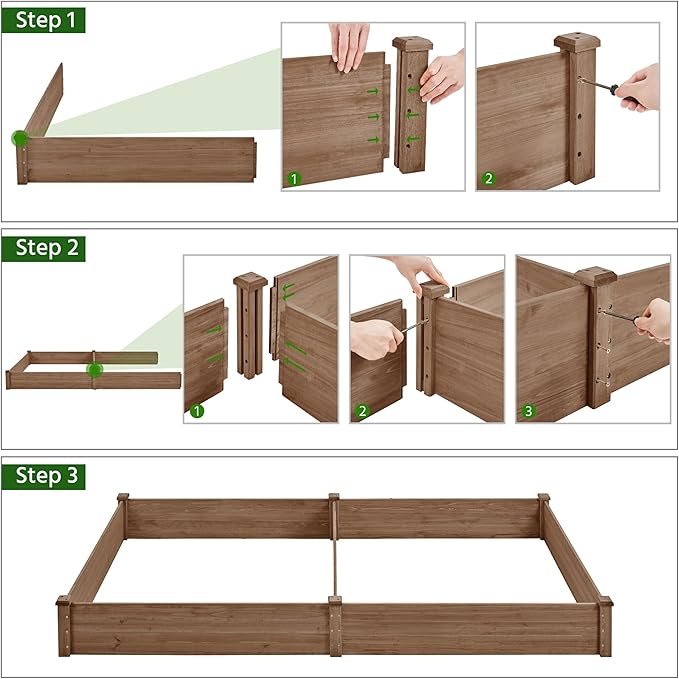 Step 1

1

2

Step 2

1

2

3

Step 3