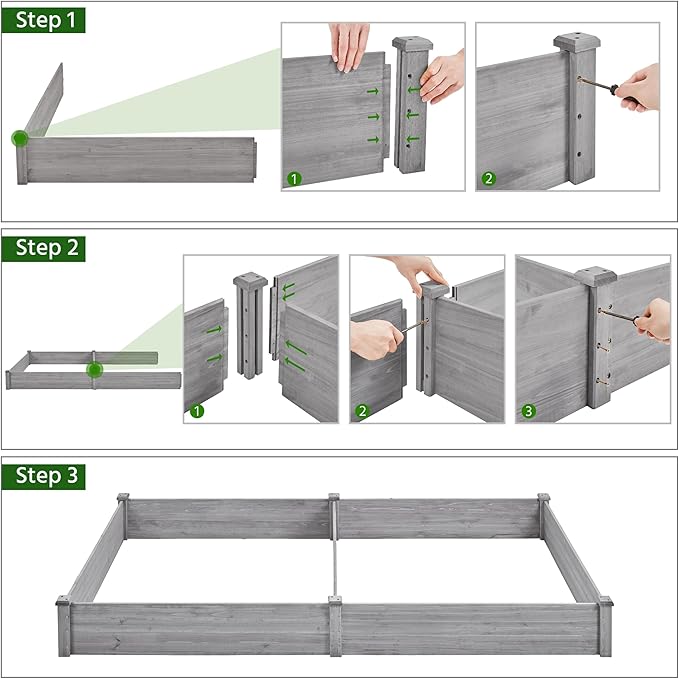 Step 1

1

2

Step 2

1

2

3

Step 3