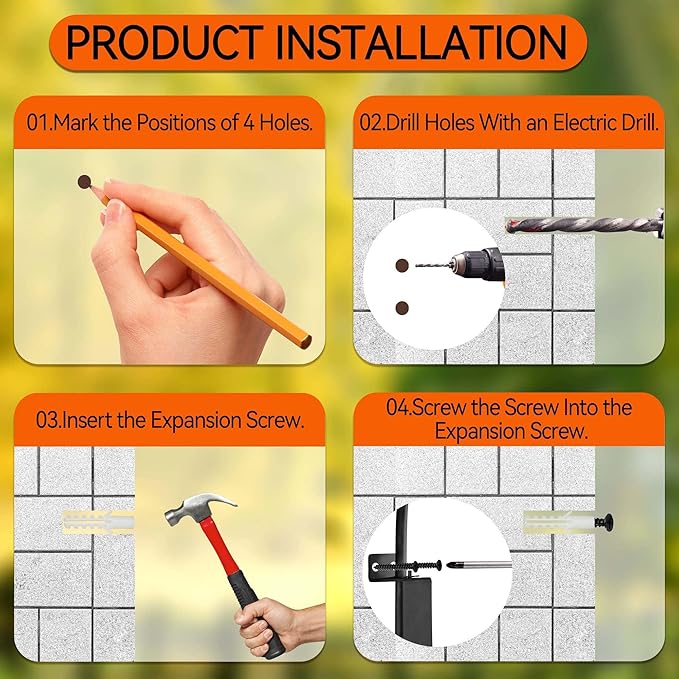 PRODUCT INSTALLATION

01.Mark the Positions of 4 Holes.

02.Drill Holes With an Electric Drill.

03.Insert the Expansion Screw.

04.Screw the Screw Into the Expansion Screw.