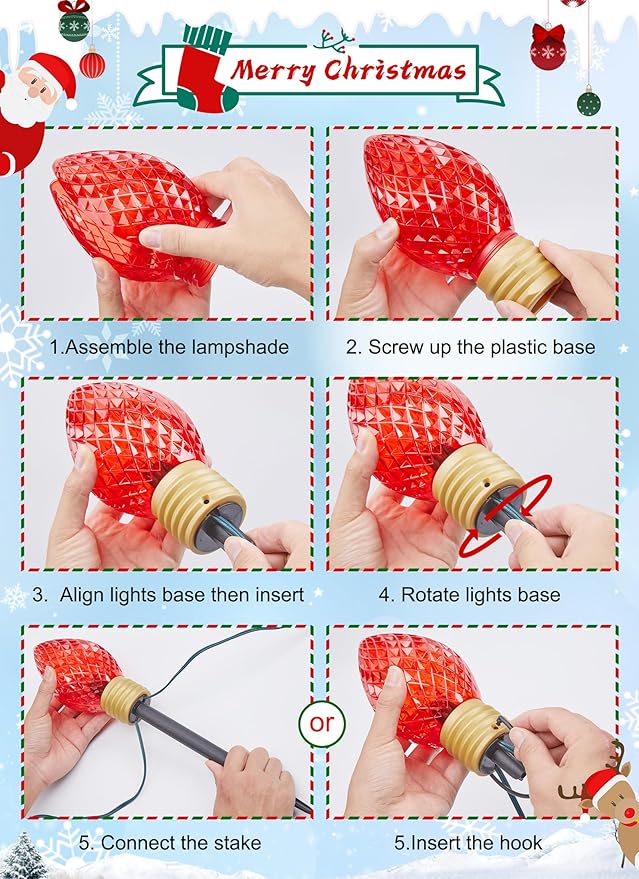 Merry Christmas

1.Assemble the lampshade

2. Screw up the plastic base

3. Align lights base then insert

4. Rotate lights base

or

5. Connect the stake

5.Insert the hook