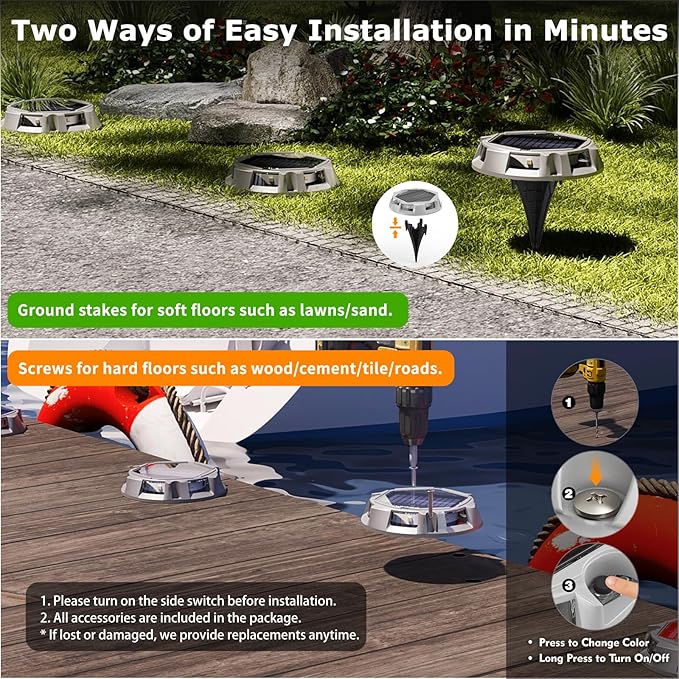 Two Ways of Easy Installation in Minutes

Ground stakes for soft floors such as lawns/sand.

Screws for hard floors such as wood/cement/tile/roads.

1

2

3

1. Please turn on the side switch before installation.
2. All accessories are included in the package.
* If lost or damaged, we provide replacements anytime.

• Press to Change Color
• Long Press to Turn On/Off