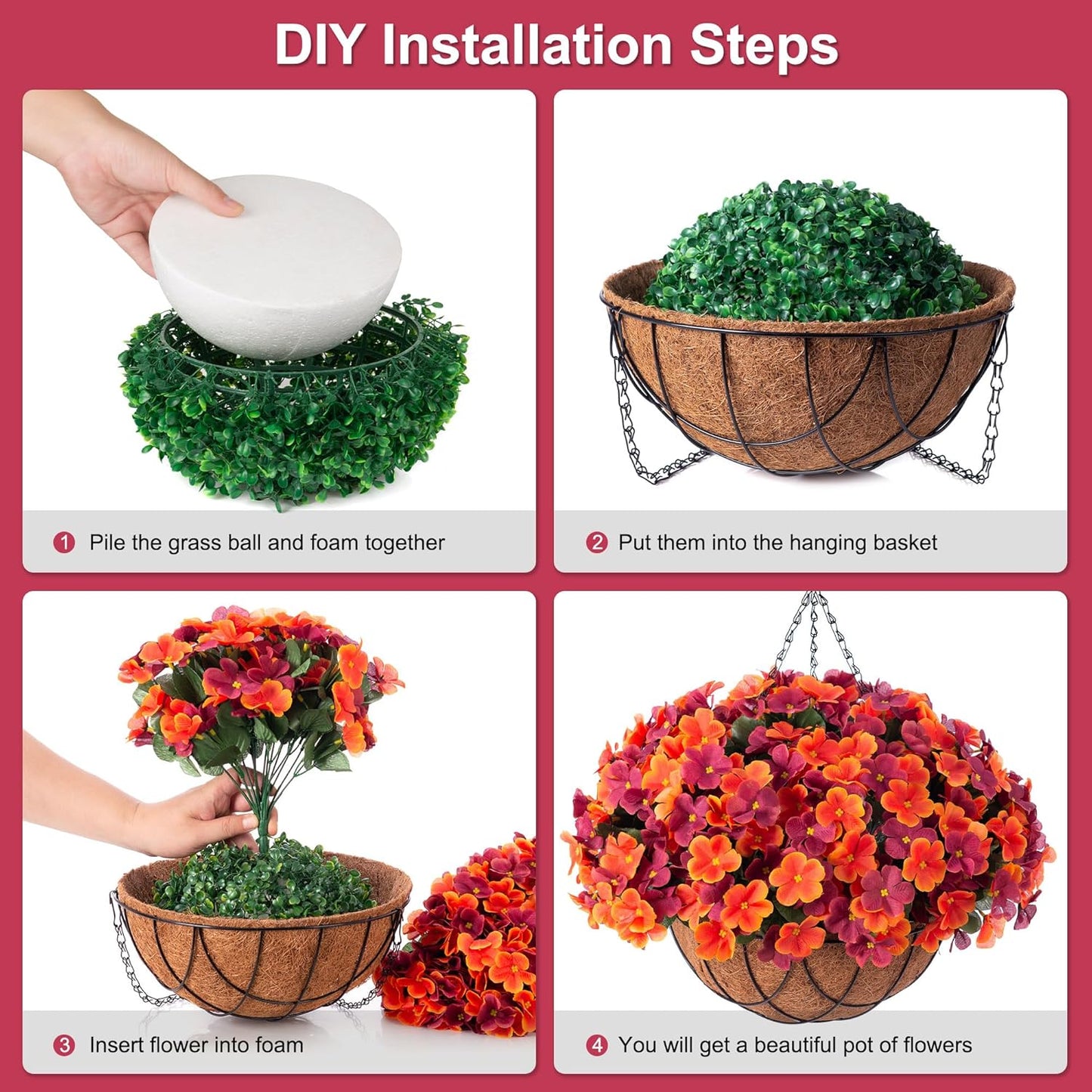 DIY Installation Steps

1 Pile the grass ball and foam together

2 Put them into the hanging basket

3 Insert flower into foam

4 You will get a beautiful pot of flowers