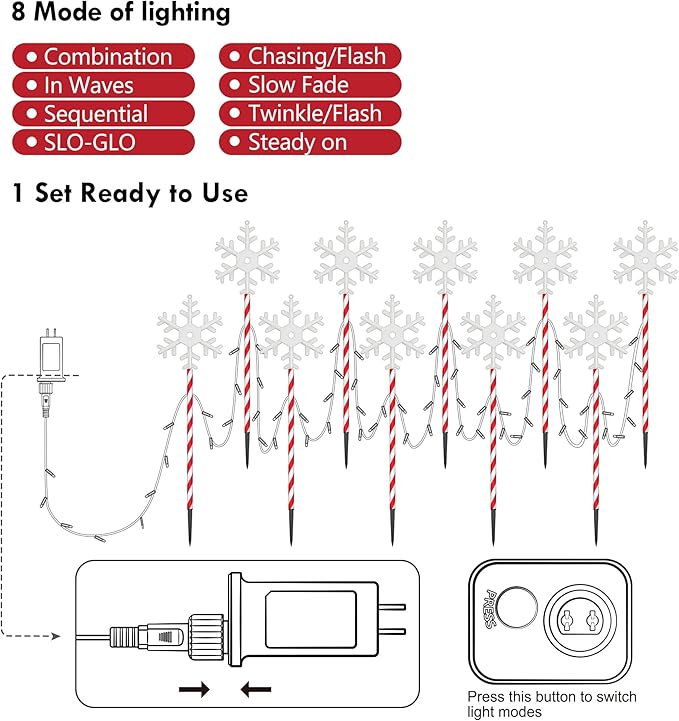 8 Mode of lighting

• Combination
• In Waves
• Sequential
• SLO-GLO

• Chasing/Flash
• Slow Fade
• Twinkle/Flash
• Steady on

1 Set Ready to Use

PRESS

Press this button to switch light modes