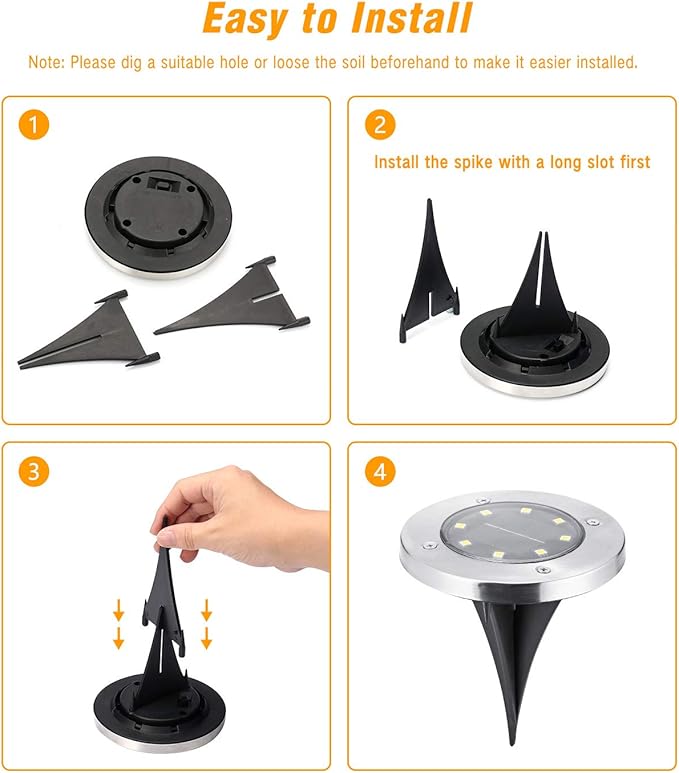 Easy to Install

Note: Please dig a suitable hole or loose the soil beforehand to make it easier installed.

1

2

Install the spike with a long slot first

3

4