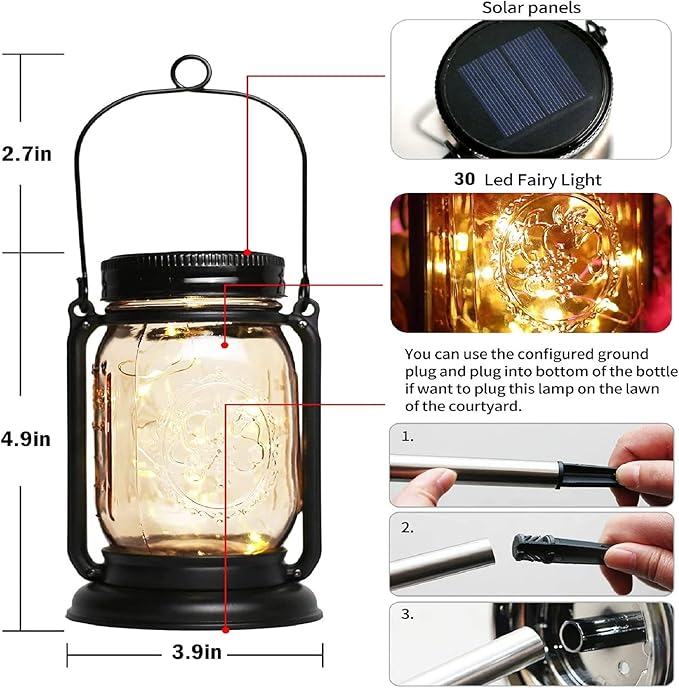 2.7in

4.9in

3.9in

Solar panels

30 Led Fairy Light

You can use the configured ground plug and plug into bottom of the bottle if want to plug this lamp on the lawn of the courtyard.

1.

2.

3.