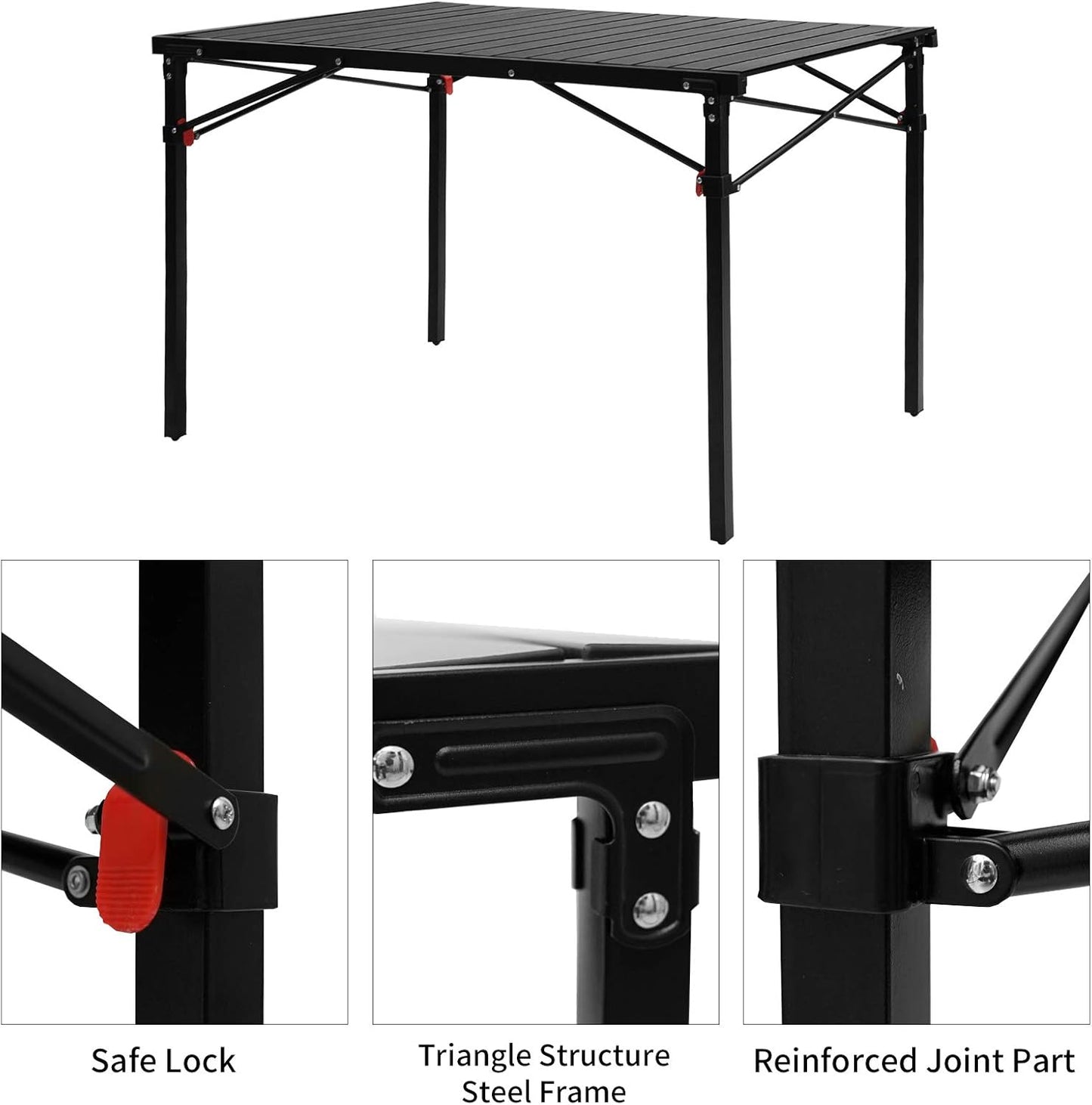 Safe Lock

Triangle Structure
Steel Frame

Reinforced Joint Part