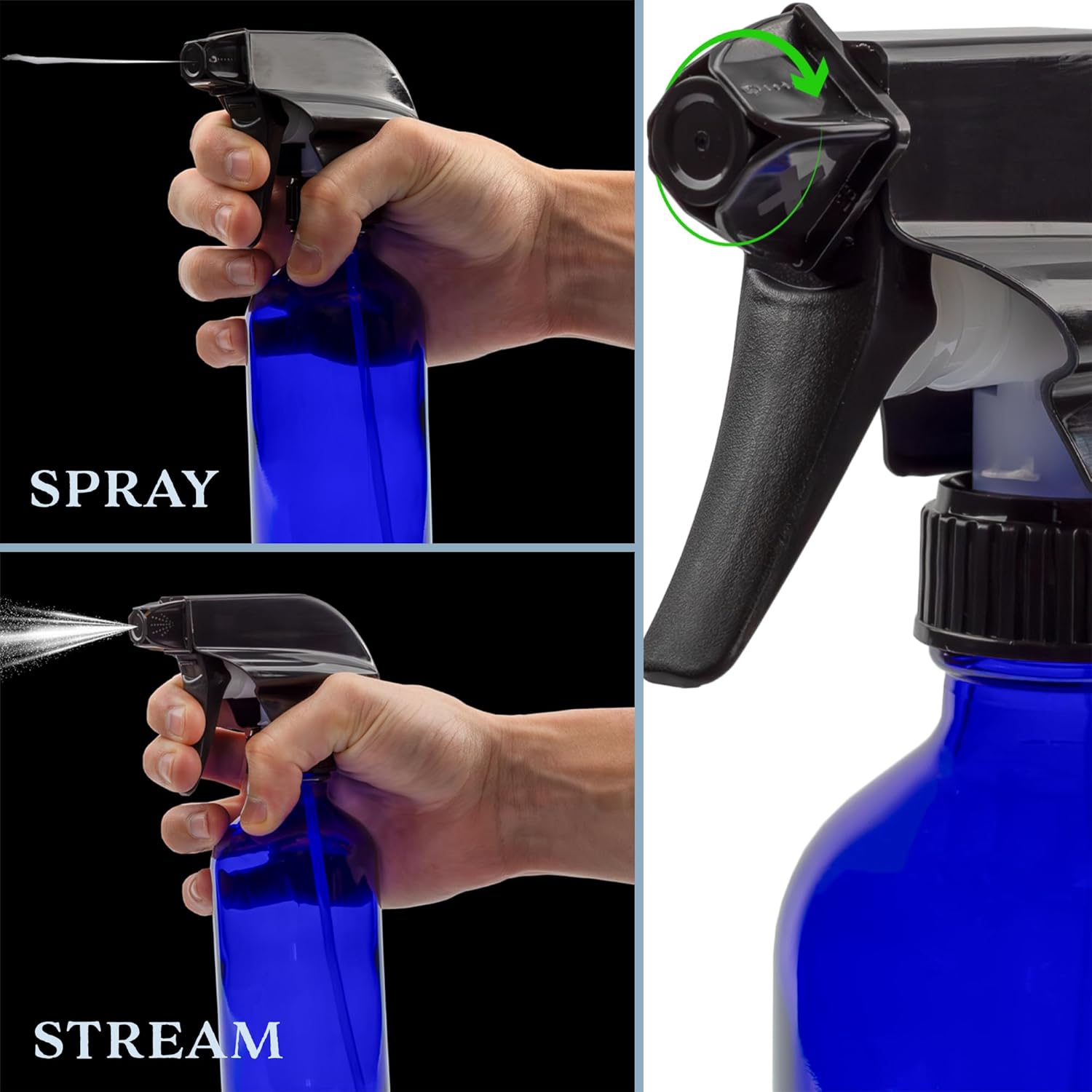 SPRAY

STREAM