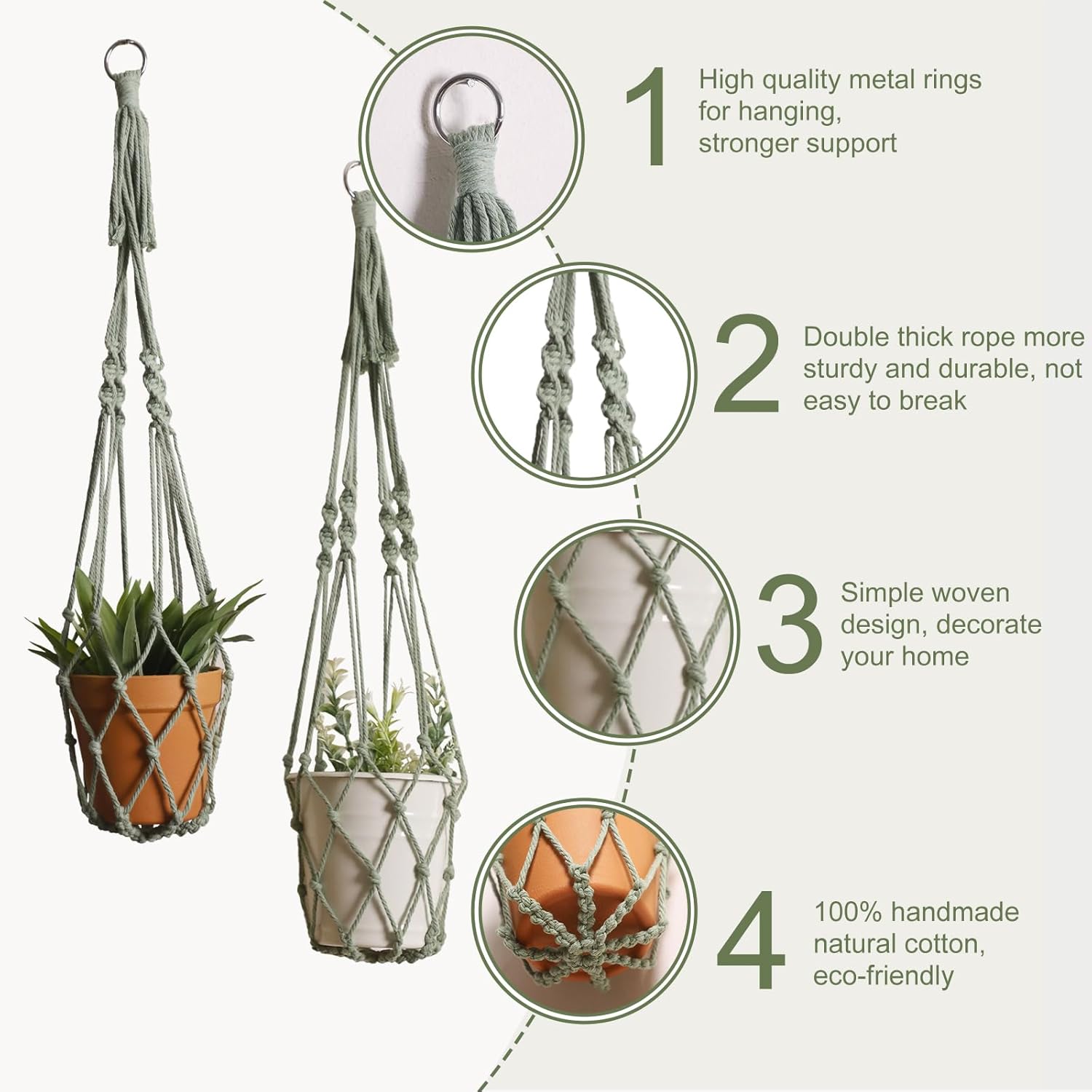 1 High quality metal rings for hanging, stronger support

2 Double thick rope more sturdy and durable, not easy to break

3 Simple woven design, decorate your home

4 100% handmade natural cotton, eco-friendly