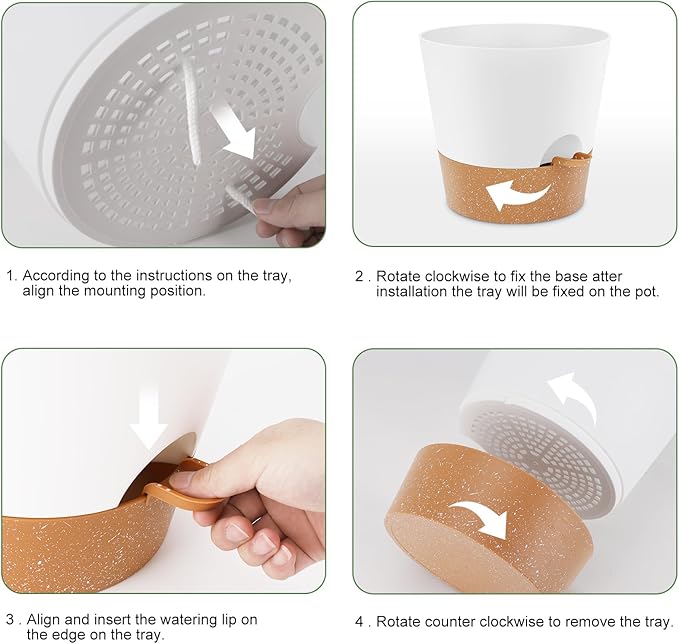 1. According to the instructions on the tray, align the mounting position.

2 . Rotate clockwise to fix the base atter installation the tray will be fixed on the pot.

3 . Align and insert the watering lip on the edge on the tray.

4 . Rotate counter clockwise to remove the tray.