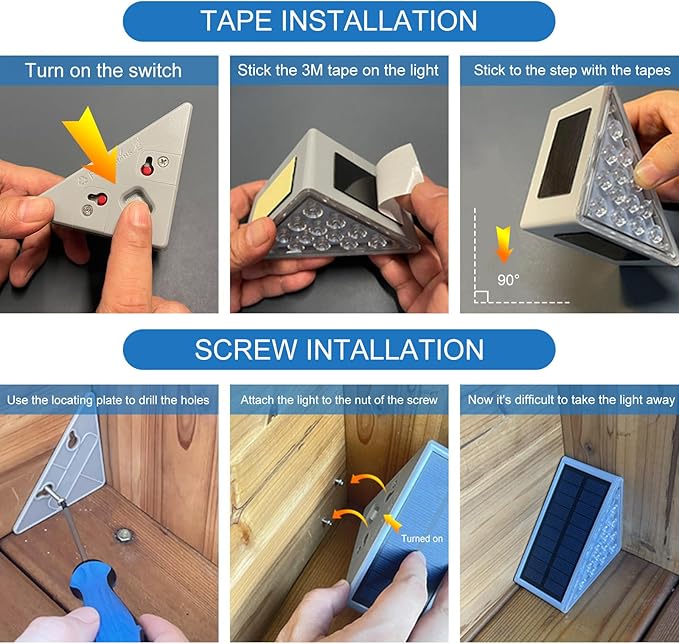 TAPE INSTALLATION

Turn on the switch

Stick the 3M tape on the light

Stick to the step with the tapes

90°

SCREW INTALLATION

Use the locating plate to drill the holes

Attach the light to the nut of the screw

Turned on

Now it's difficult to take the light away