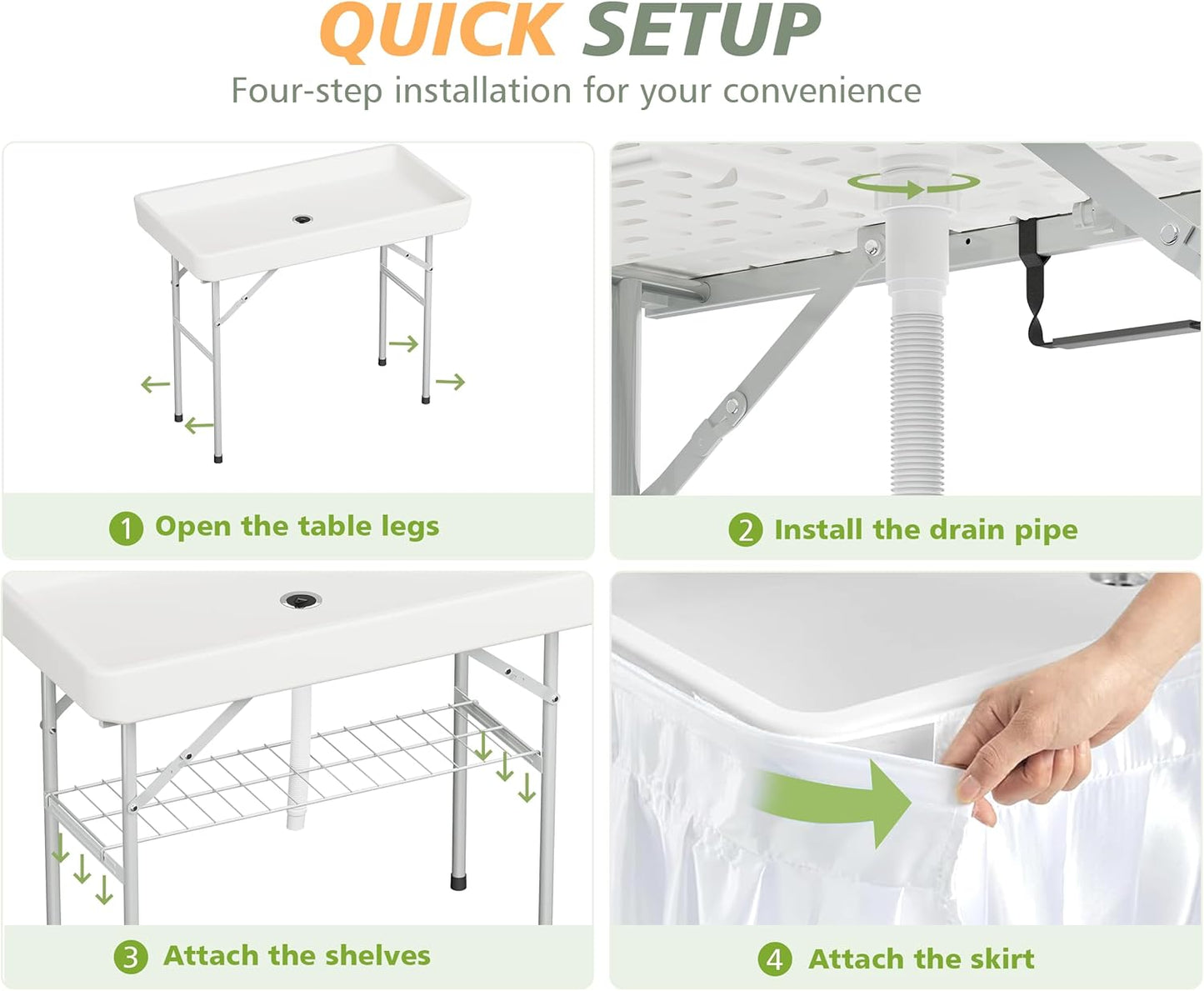 QUICK SETUP

Four-step installation for your convenience

1 Open the table legs

2 Install the drain pipe

3 Attach the shelves

4 Attach the skirt