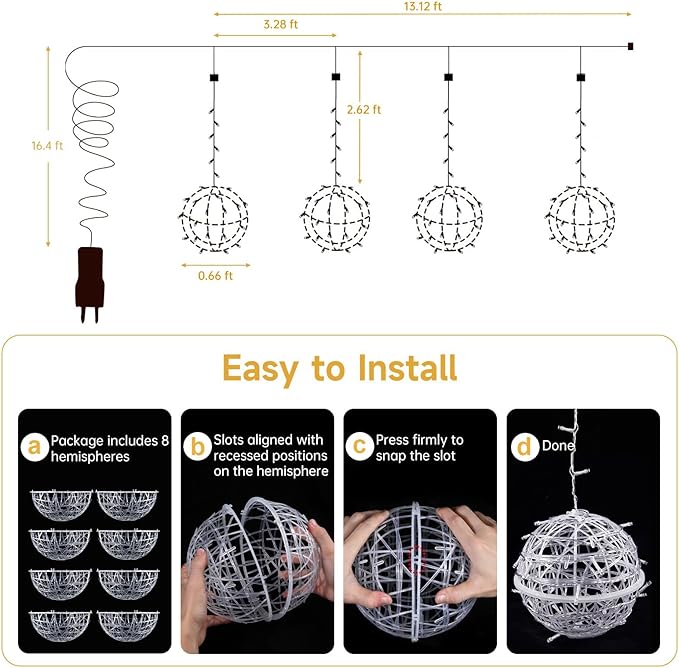 13.12 ft

3.28 ft

16.4 ft

2.62 ft

0.66 ft

Easy to Install

a Package includes 8 hemispheres

b Slots aligned with recessed positions on the hemisphere

c Press firmly to snap the slot

d Done