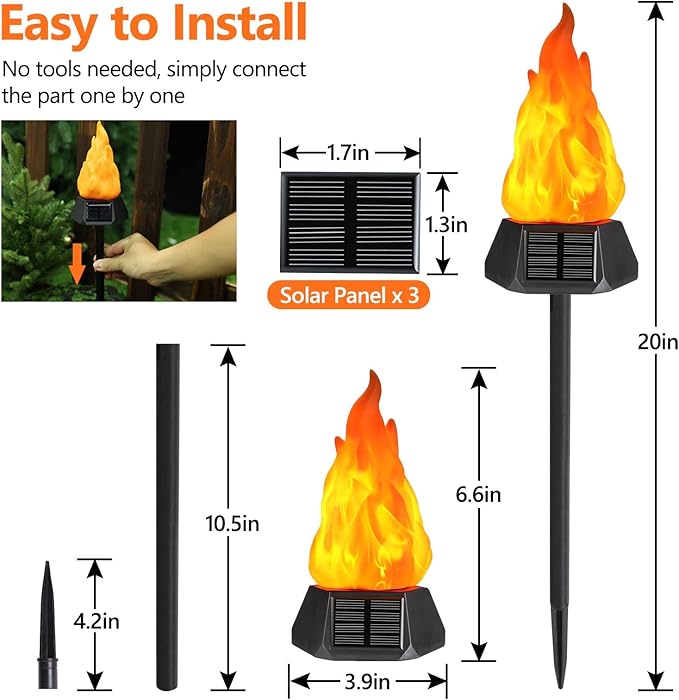 Easy to Install

No tools needed, simply connect the part one by one

1.7in

1.3in

Solar Panel x 3

20in

10.5in

6.6in

4.2in

3.9in