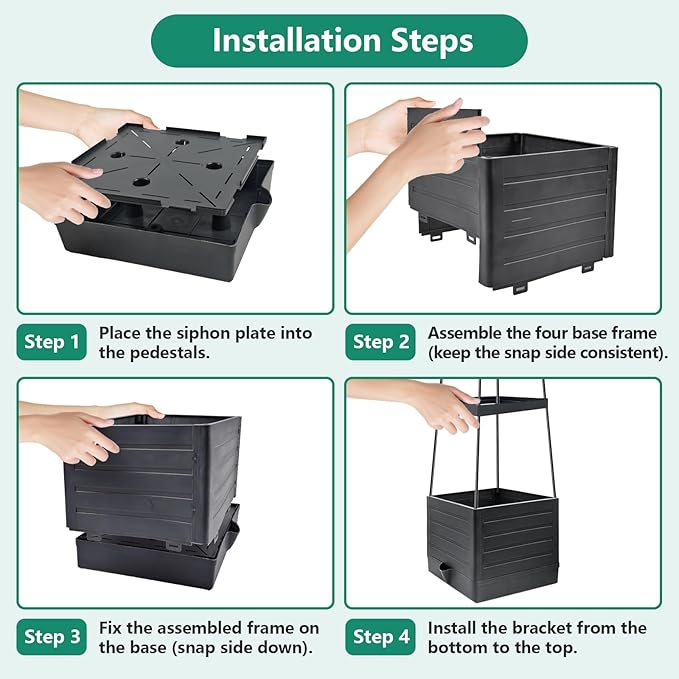 Installation Steps

Step 1 Place the siphon plate into the pedestals.

Step 2 Assemble the four base frame (keep the snap side consistent).

Step 3 Fix the assembled frame on the base (snap side down).

Step 4 Install the bracket from the bottom to the top.