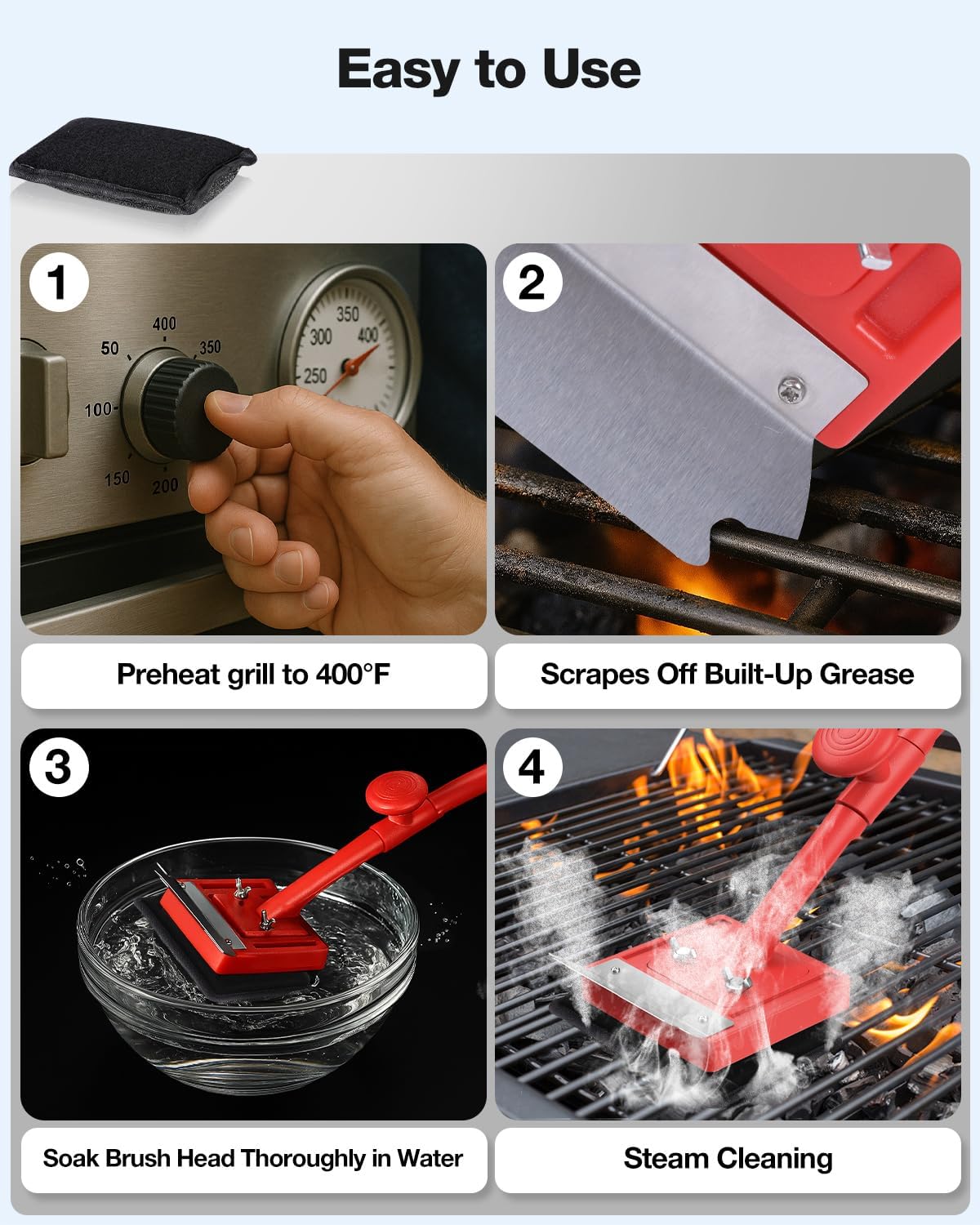 Easy to Use

1

400
50
350
100
150
200
350
300
400
250

Preheat grill to 400°F

2

Scrapes Off Built-Up Grease

3

Soak Brush Head Thoroughly in Water

4

Steam Cleaning