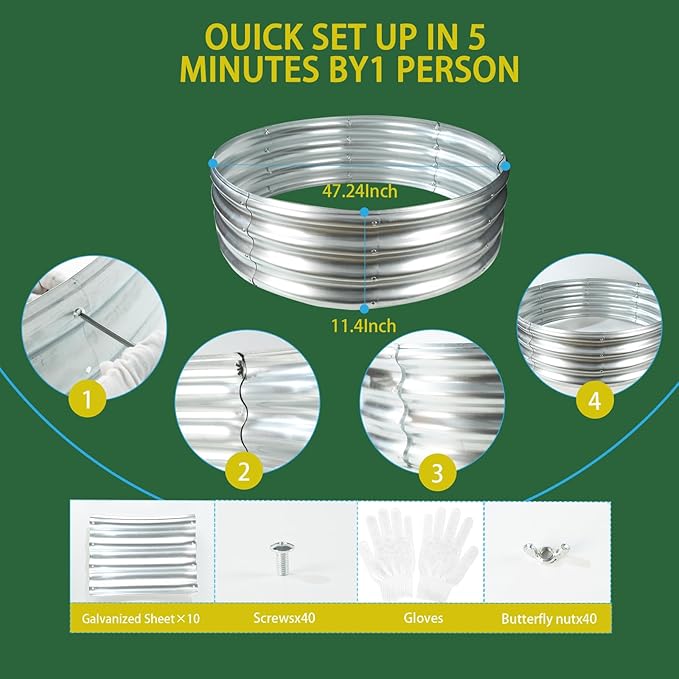 OUICK SET UP IN 5 MINUTES BY1 PERSON

47.24Inch

11.4Inch

1

2

3

4

Galvanized Sheet×10

Screwsx40

Gloves

Butterfly nutx40