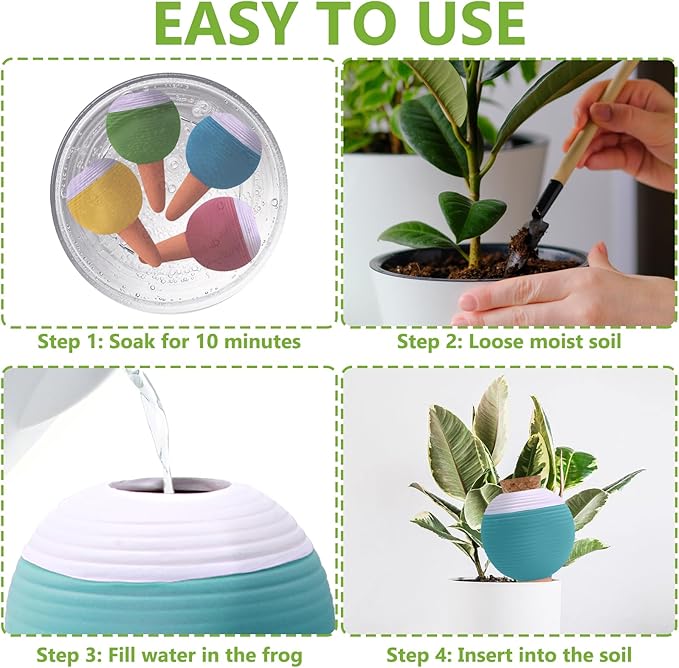 EASY TO USE

Step 1: Soak for 10 minutes

Step 2: Loose moist soil

Step 3: Fill water in the frog

Step 4: Insert into the soil