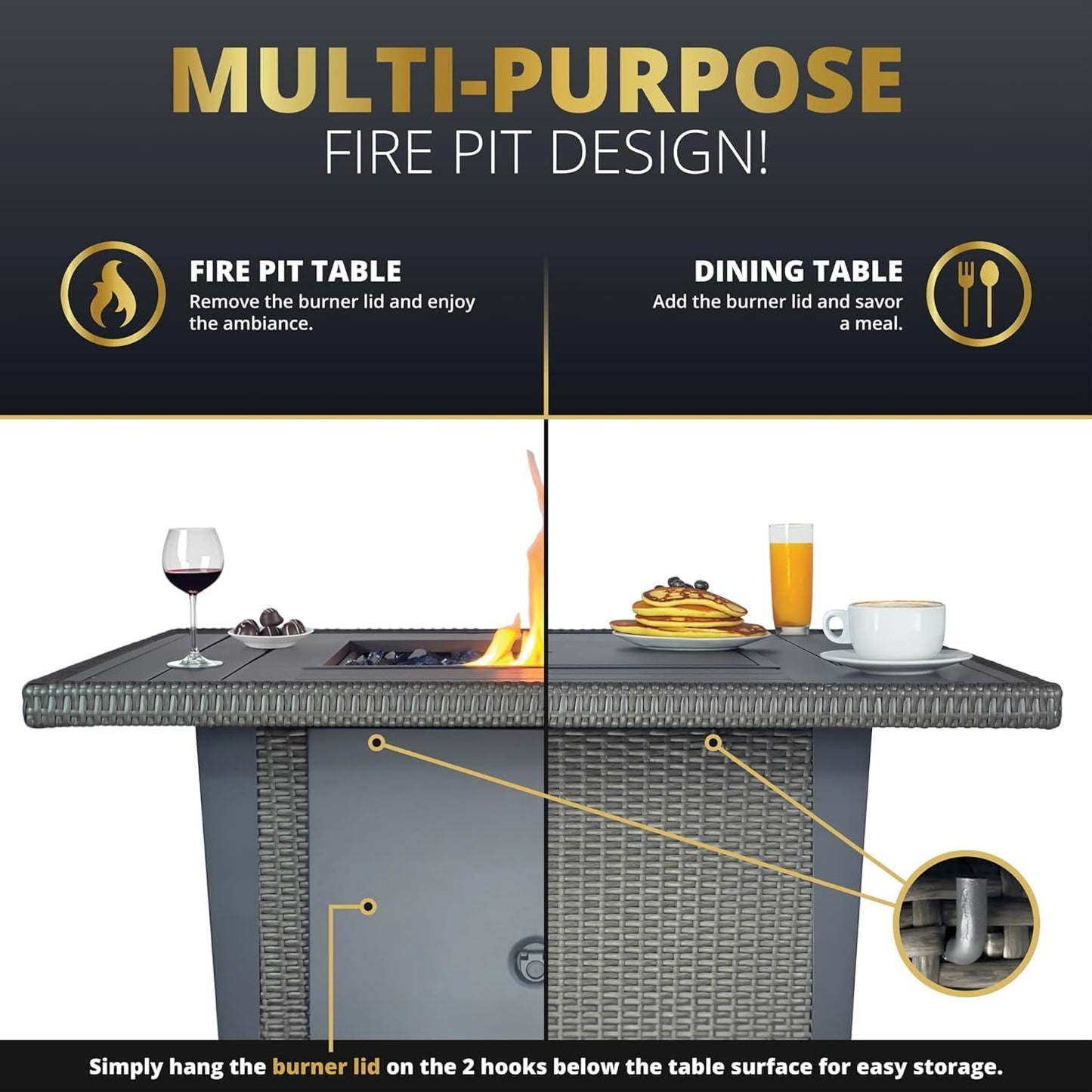 MULTI-PURPOSE
FIRE PIT DESIGN!

FIRE PIT TABLE
Remove the burner lid and enjoy the ambiance.

DINING TABLE
Add the burner lid and savor a meal.

Simply hang the burner lid on the 2 hooks below the table surface for easy storage.