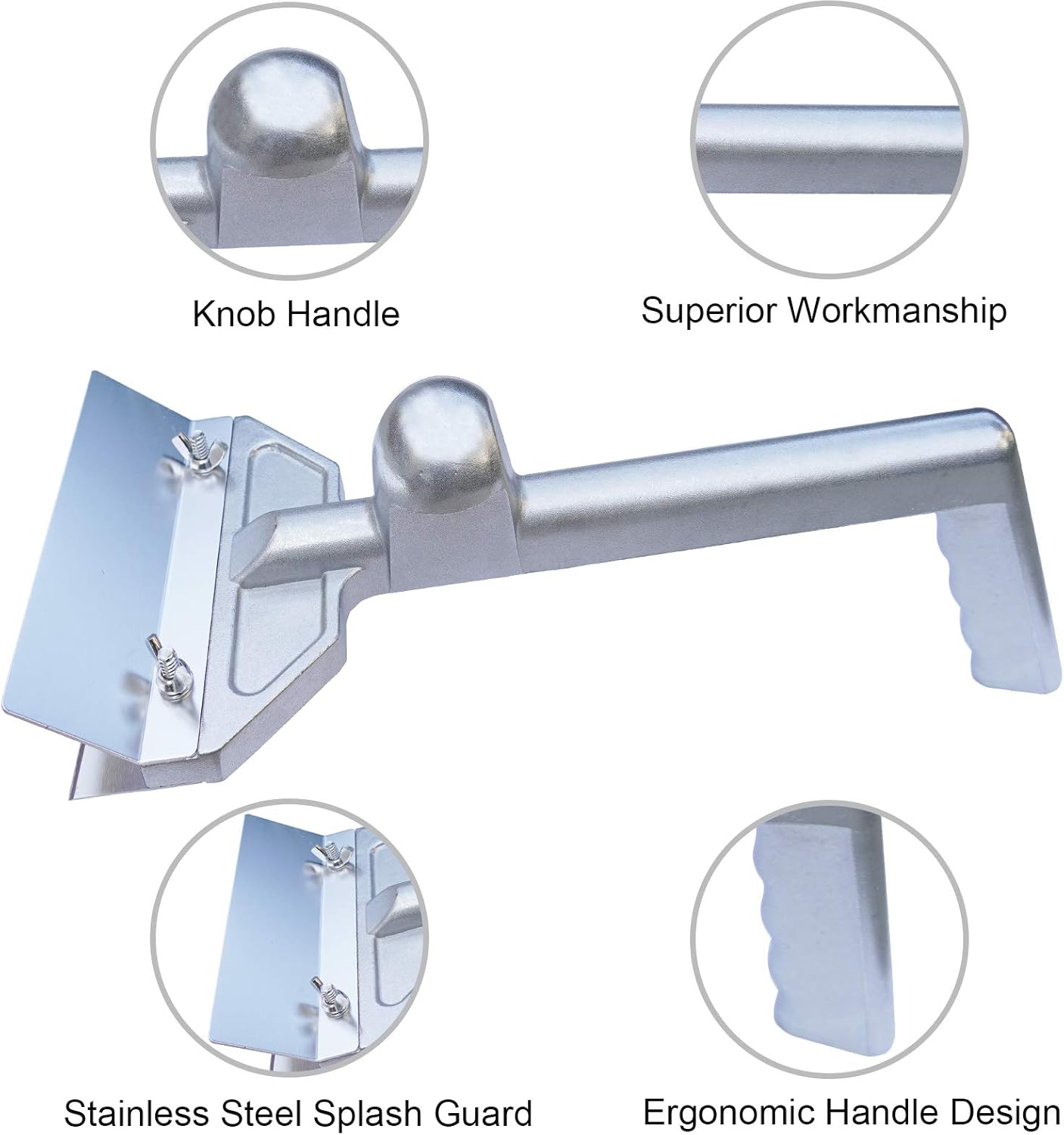 Knob Handle

Superior Workmanship

Stainless Steel Splash Guard

Ergonomic Handle Design