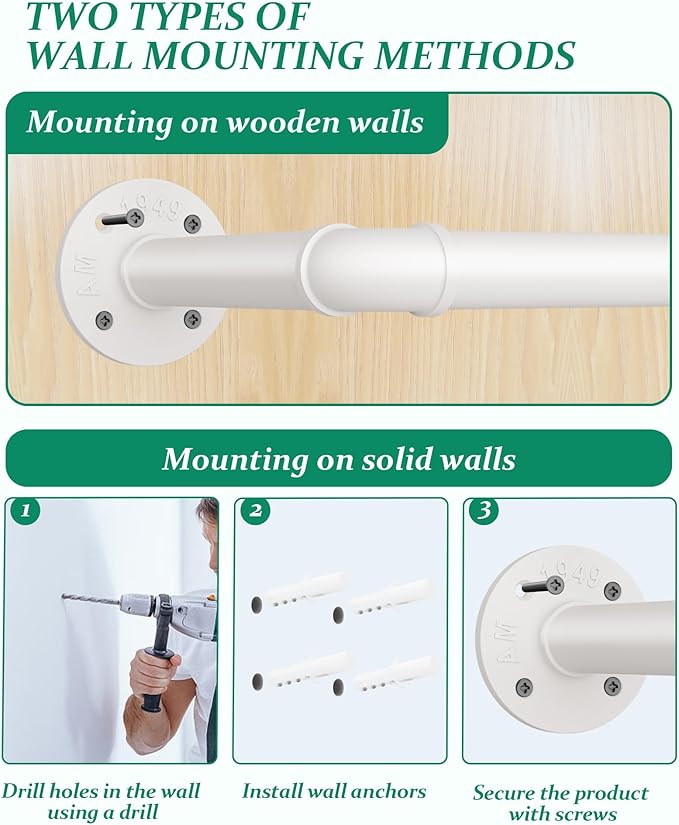 TWO TYPES OF
WALL MOUNTING METHODS

Mounting on wooden walls

1949
AM

Mounting on solid walls

1

2

3

1949
AM

Drill holes in the wall using a drill

Install wall anchors

Secure the product with screws