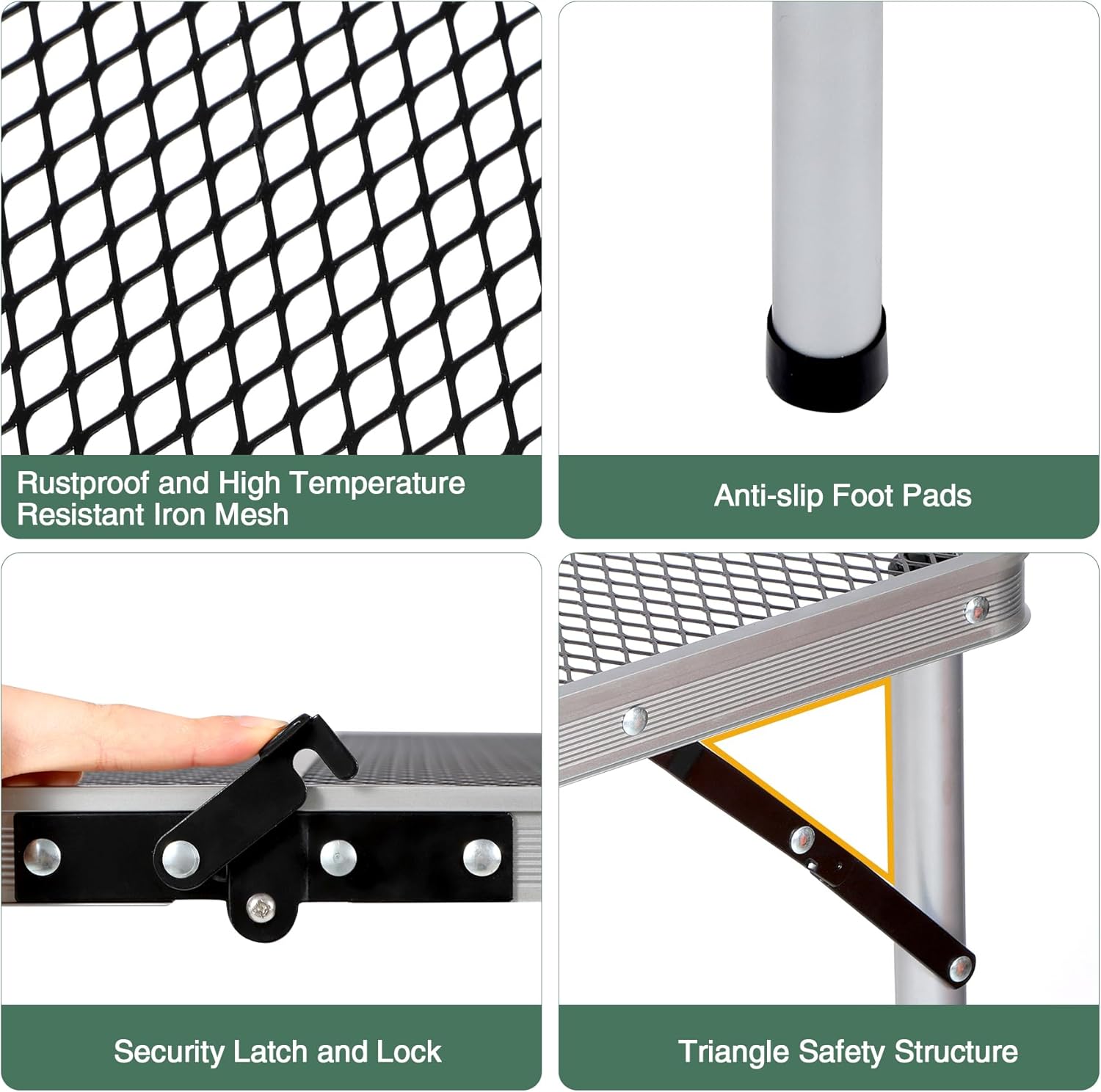 Rustproof and High Temperature Resistant Iron Mesh

Anti-slip Foot Pads

Security Latch and Lock

Triangle Safety Structure