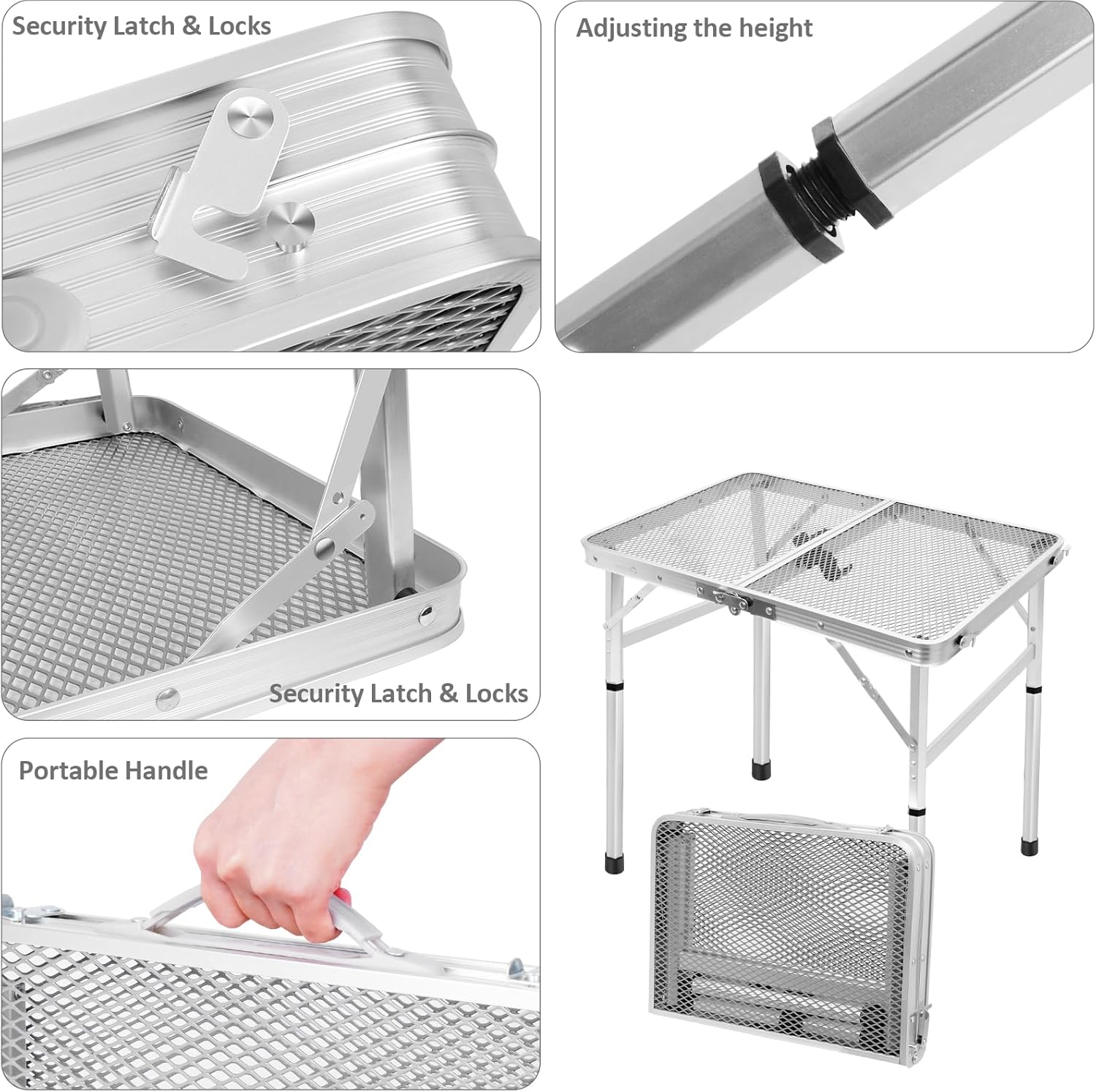 Security Latch & Locks

Adjusting the height

Security Latch & Locks

Portable Handle