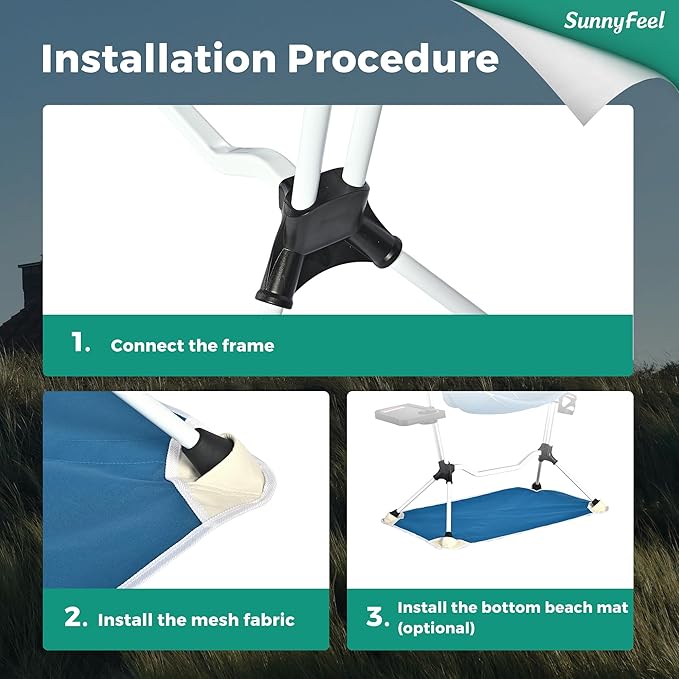 SunnyFeel

Installation Procedure

1. Connect the frame

2. Install the mesh fabric

3. Install the bottom beach mat (optional)