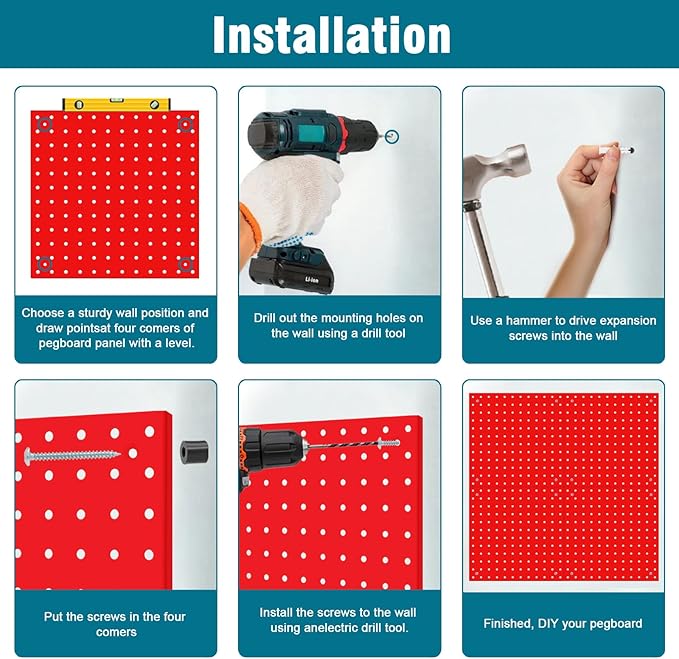 Installation

Li-ion

Choose a sturdy wall position and draw pointsat four comers of pegboard panel with a level.

Drill out the mounting holes on the wall using a drill tool

Use a hammer to drive expansion screws into the wall

Put the screws in the four comers

Install the screws to the wall using anelectric drill tool.

Finished, DIY your pegboard