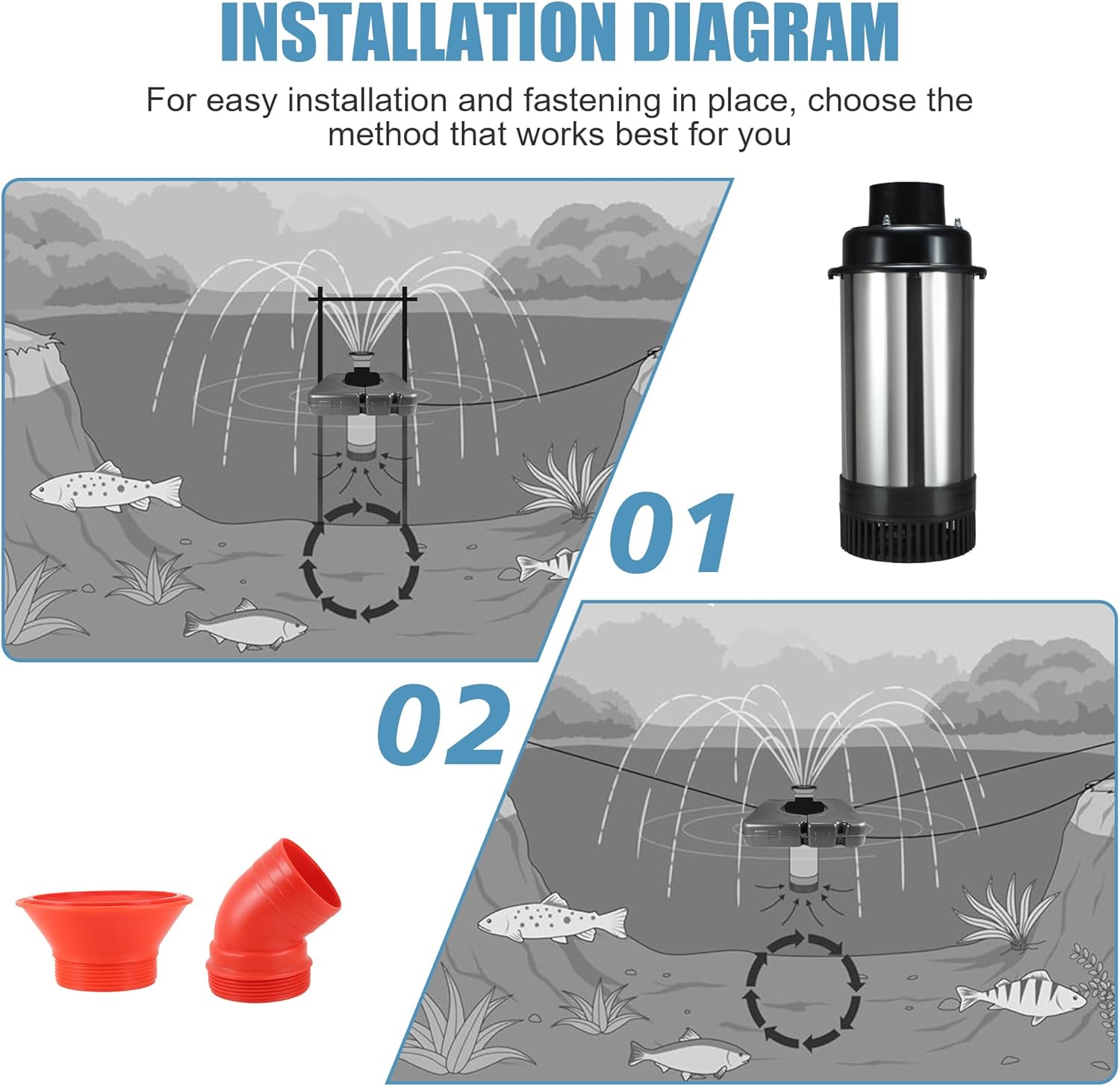 INSTALLATION DIAGRAM

For easy installation and fastening in place, choose the method that works best for you

01

02