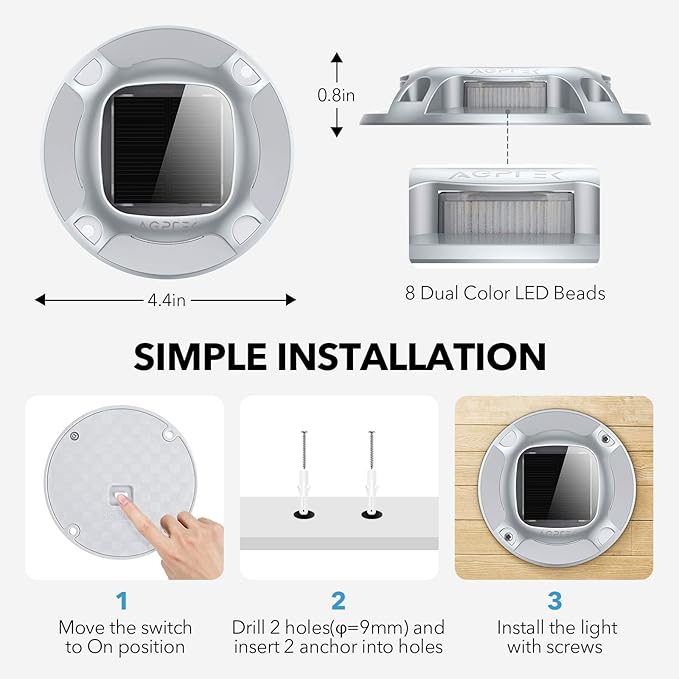 AGPTEK

0.8in

AGPTEK

AGPTEK

4.4in

8 Dual Color LED Beads

SIMPLE INSTALLATION

AGPTEK

1
Move the switch to On position

2
Drill 2 holes(φ=9mm) and insert 2 anchor into holes

3
Install the light with screws