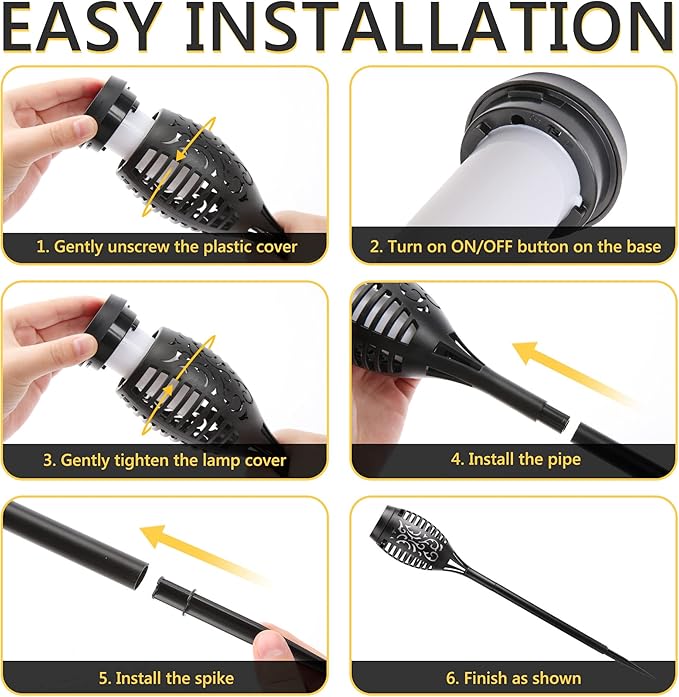 EASY INSTALLATION

1. Gently unscrew the plastic cover

2. Turn on ON/OFF button on the base

3. Gently tighten the lamp cover

4. Install the pipe

5. Install the spike

6. Finish as shown