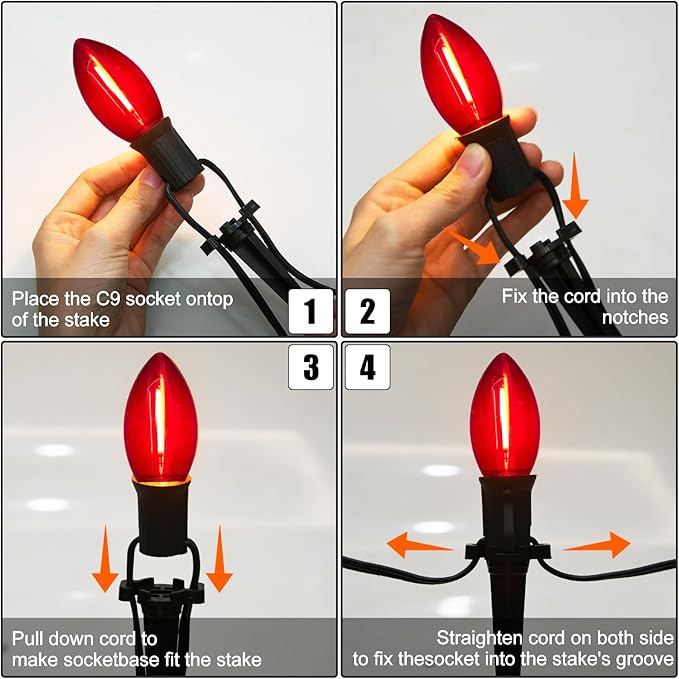 Place the C9 socket ontop of the stake

1

2

Fix the cord into the notches

3

4

Pull down cord to make socketbase fit the stake

Straighten cord on both side to fix thesocket into the stake's groove