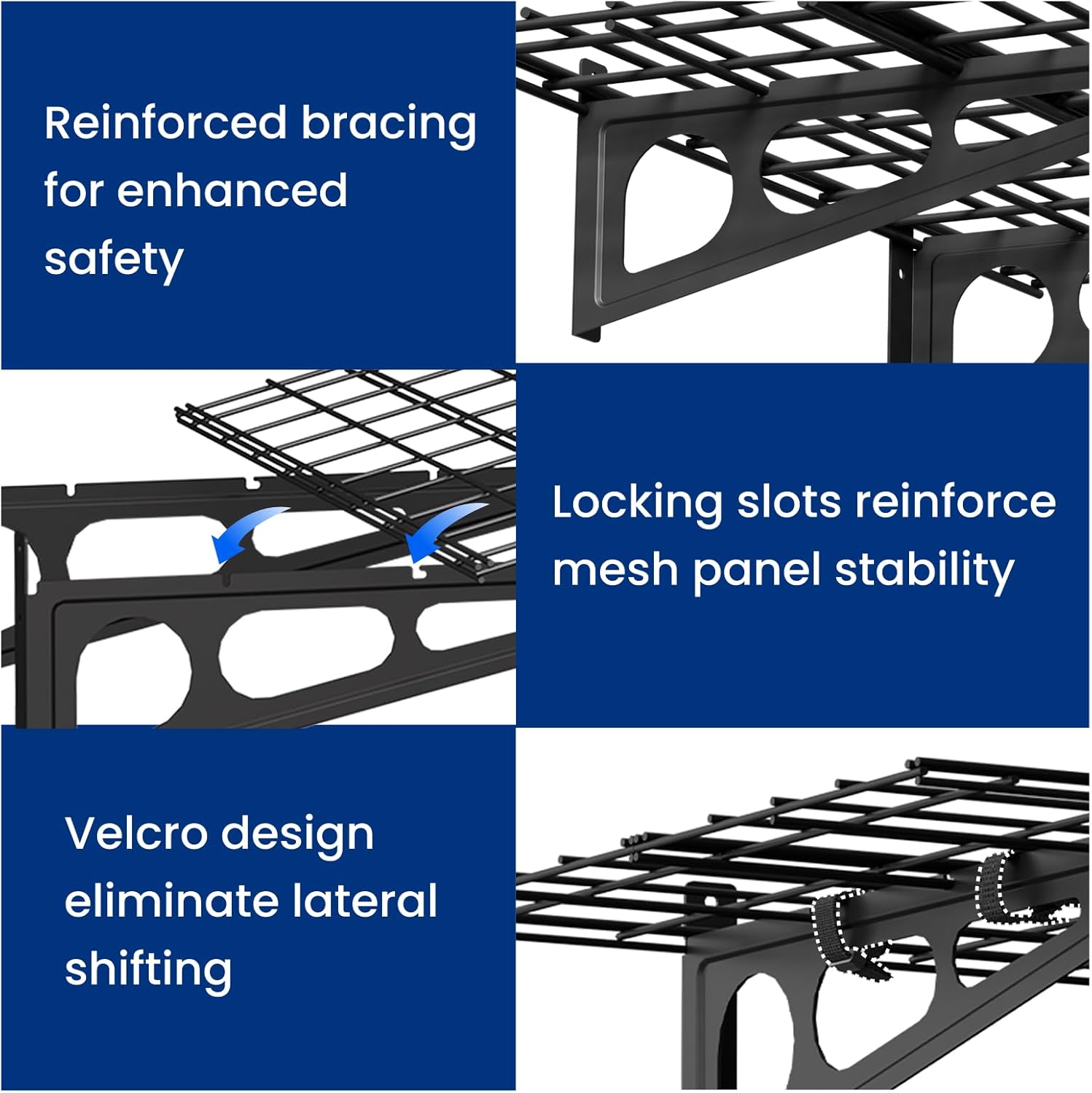 Reinforced bracing for enhanced safety

Locking slots reinforce mesh panel stability

Velcro design eliminate lateral shifting