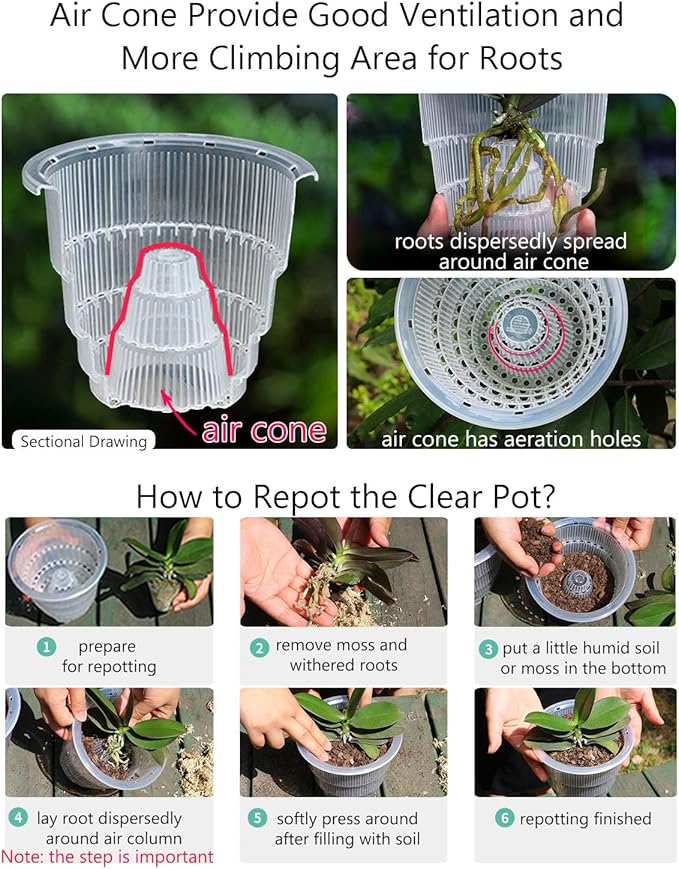 Air Cone Provide Good Ventilation and More Climbing Area for Roots

Sectional Drawing

air cone

roots dispersedly spread around air cone

air cone has aeration holes

How to Repot the Clear Pot?

1 prepare for repotting

2 remove moss and withered roots

3 put a little humid soil or moss in the bottom

4 lay root dispersedly around air column
Note: the step is important

5 softly press around after filling with soil

6 repotting finished