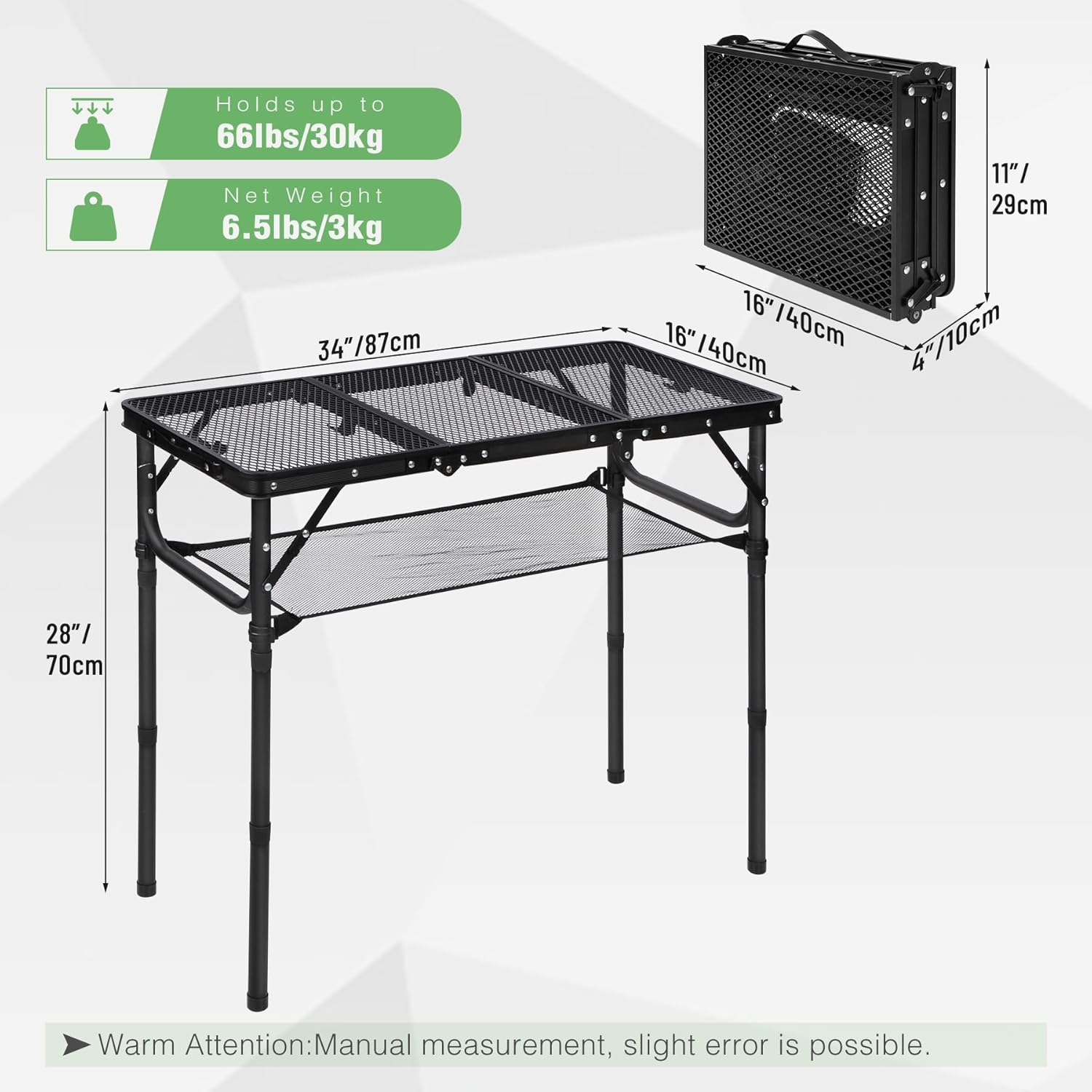 Holds up to
66lbs/30kg

Net Weight
6.5lbs/3kg

11"/
29cm

16"/40cm

4"/10cm

34"/87cm

16"/40cm

28"/
70cm

➤ Warm Attention:Manual measurement, slight error is possible.