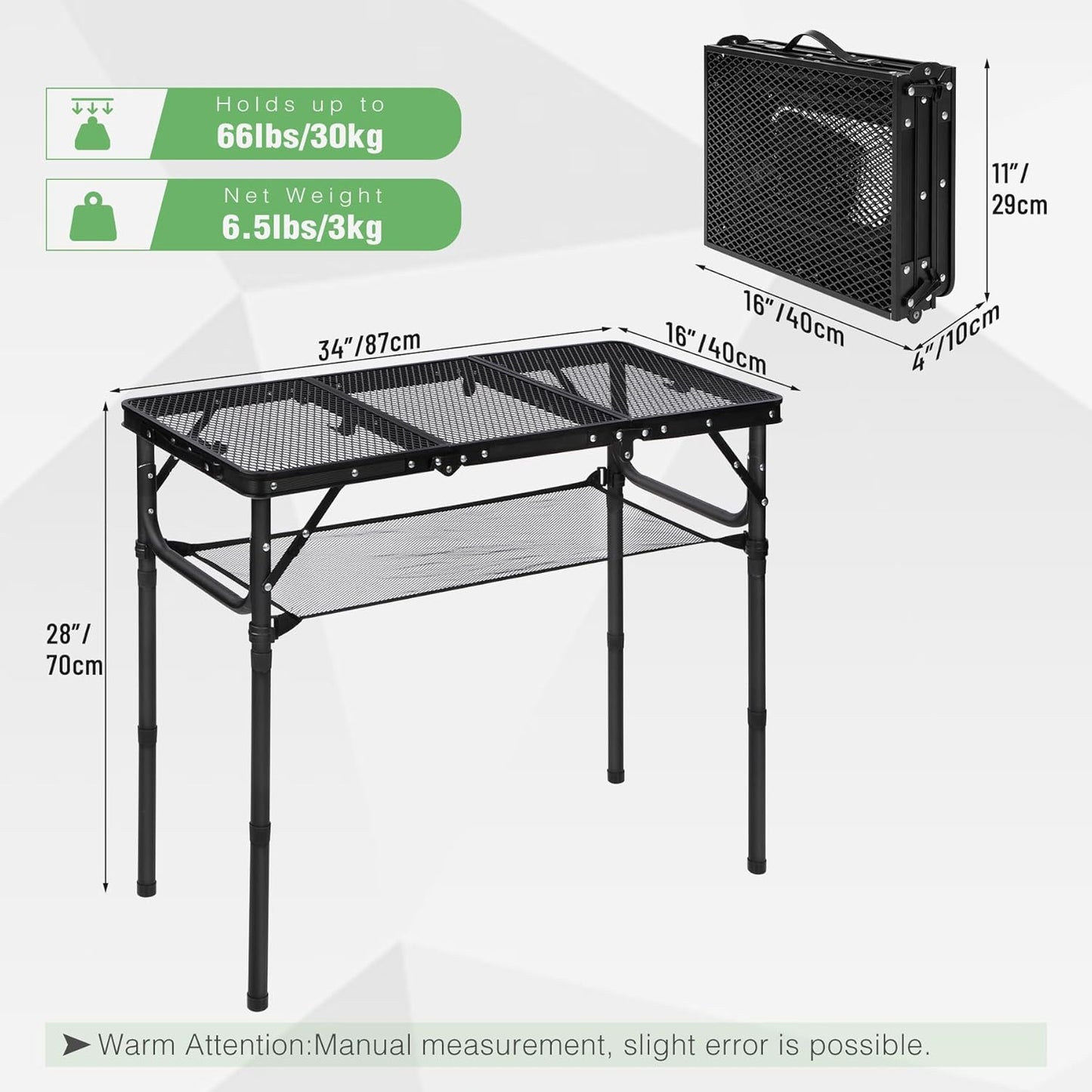 Holds up to
66lbs/30kg

Net Weight
6.5lbs/3kg

11"/
29cm

16"/40cm

4"/10cm

34"/87cm

16"/40cm

28"/
70cm

➤ Warm Attention:Manual measurement, slight error is possible.