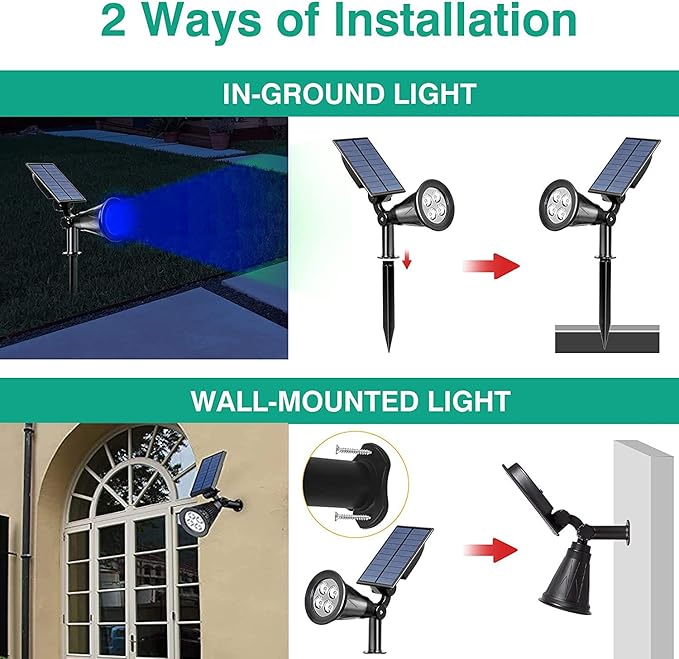 2 Ways of Installation

IN-GROUND LIGHT

WALL-MOUNTED LIGHT