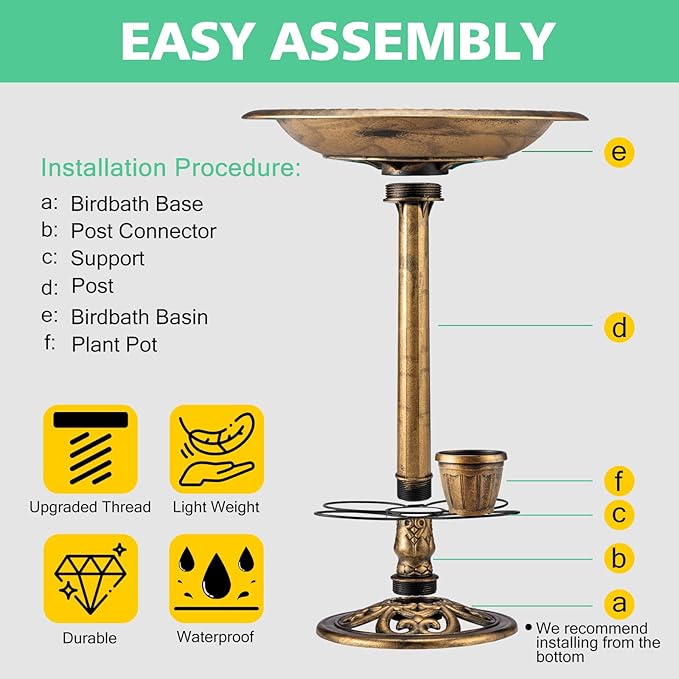 EASY ASSEMBLY

Installation Procedure:
a: Birdbath Base
b: Post Connector
c: Support
d: Post
e: Birdbath Basin
f: Plant Pot

Upgraded Thread
Light Weight
Durable
Waterproof

e
d
f
c
b
a

• We recommend installing from the bottom