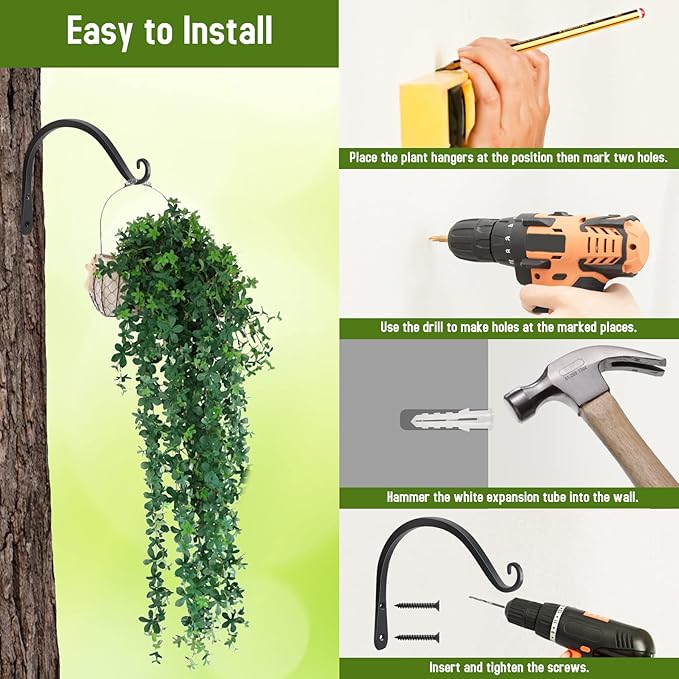 Easy to Install

Place the plant hangers at the position then mark two holes.

Use the drill to make holes at the marked places.

Hammer the white expansion tube into the wall.

Insert and tighten the screws.