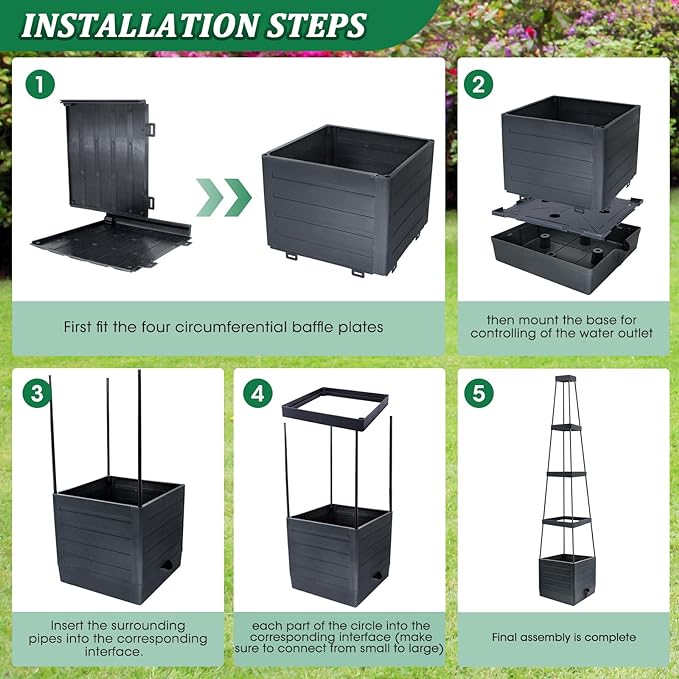 INSTALLATION STEPS

1

First fit the four circumferential baffle plates

2

then mount the base for controlling of the water outlet

3

Insert the surrounding pipes into the corresponding interface.

4

each part of the circle into the corresponding interface (make sure to connect from small to large)

5

Final assembly is complete