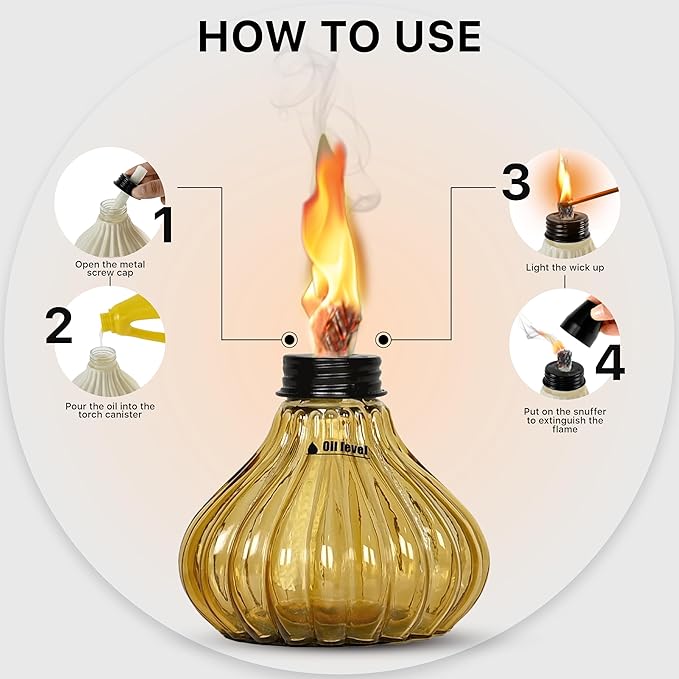 HOW TO USE

1

Open the metal screw cap

2

Pour the oil into the torch canister

3

Light the wick up

4

Put on the snuffer to extinguish the flame

Oil level