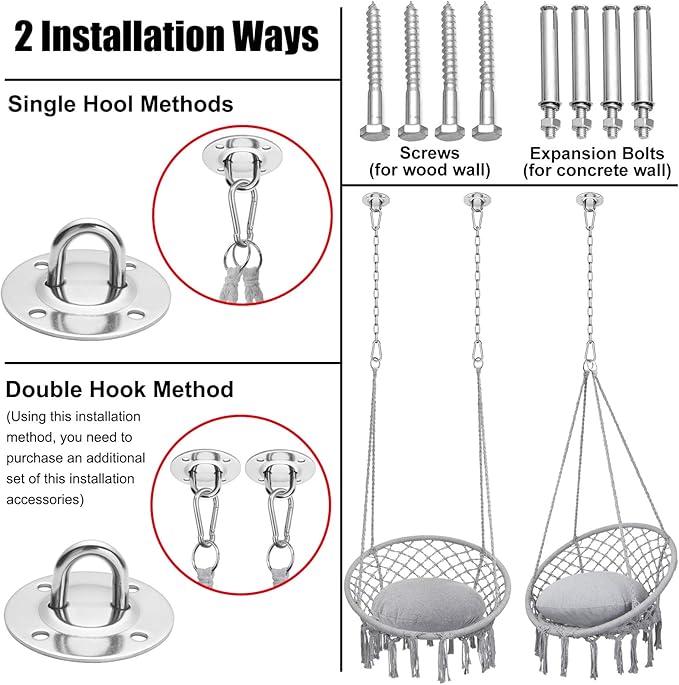 2 Installation Ways

Single Hool Methods

Double Hook Method
(Using this installation method, you need to purchase an additional set of this installation accessories)

Screws
(for wood wall)

Expansion Bolts
(for concrete wall)