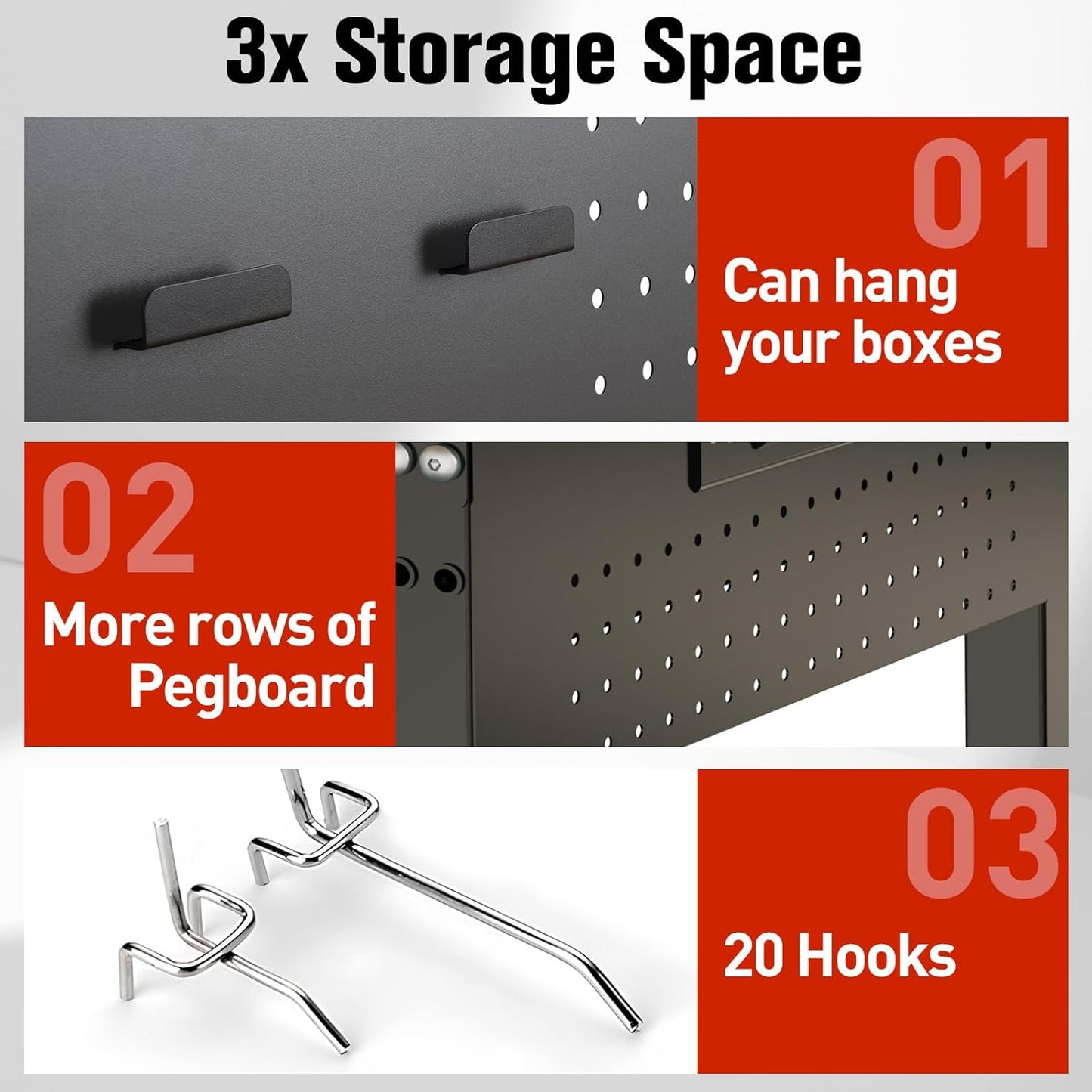 3x Storage Space

01
Can hang your boxes

02
More rows of Pegboard

03
20 Hooks