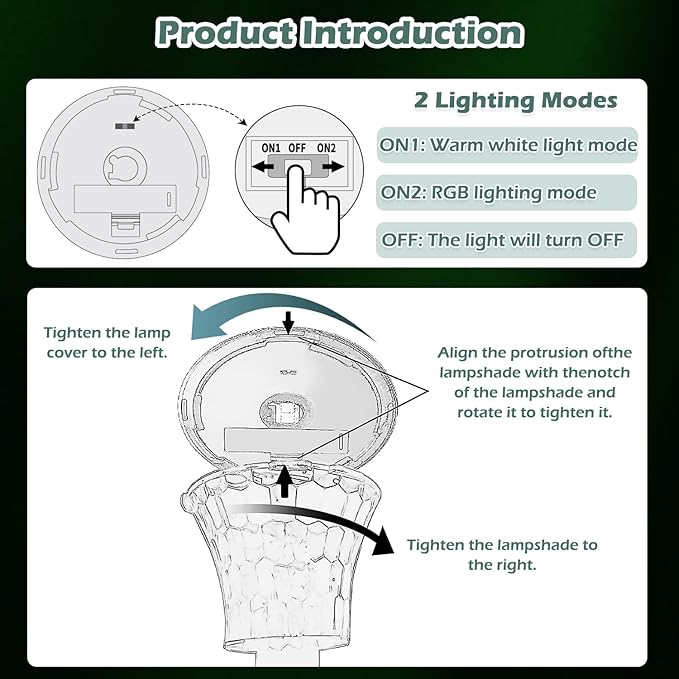 Product Introduction

ON1 OFF ON2

2 Lighting Modes

ON1: Warm white light mode

ON2: RGB lighting mode

OFF: The light will turn OFF

Tighten the lamp cover to the left.

Align the protrusion ofthe lampshade with thenotch of the lampshade and rotate it to tighten it.

Tighten the lampshade to the right.